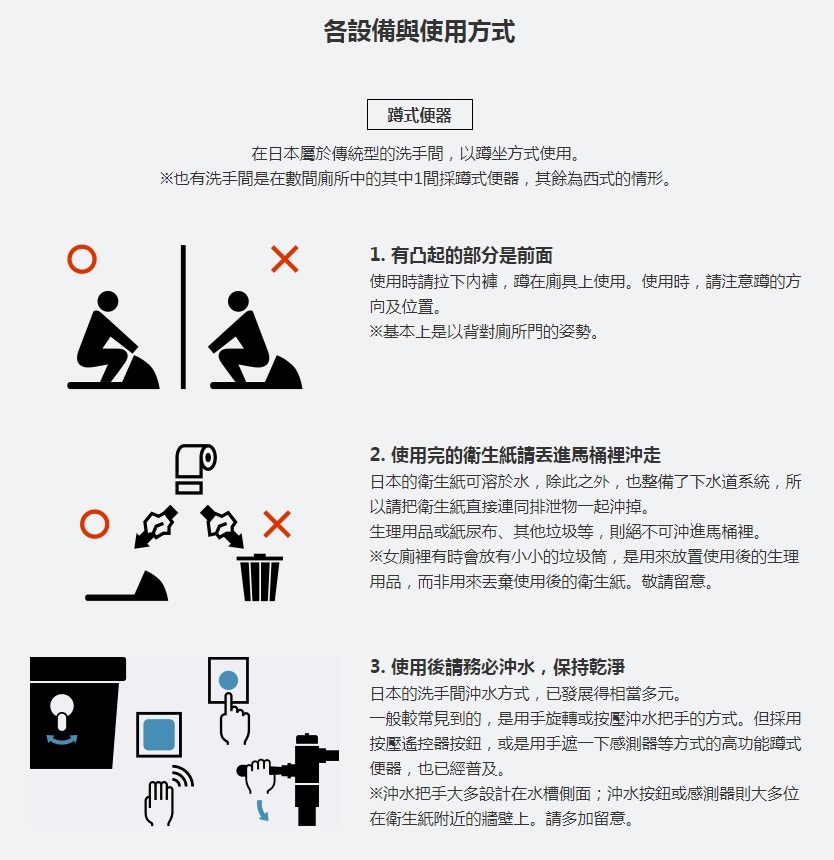 各設備與使用方式

蹲式便器

在日本屬於傳統型的洗手間，以蹲坐方式使用。
※也有洗手間是在數間廁所中的其中1間採蹲式便器，其餘為西式的情形。

1. 有凸起的部分是前面
使用時請拉下內褲，蹲在廁具上使用。使用時，請注意蹲的方向及位置。
※基本上是以背對廁所門的姿勢。

2. 使用完的衛生紙請丟進馬桶裡沖走
日本的衛生紙可溶於水，除此之外，也整備了下水道系統，所以請把衛生紙直接連同排泄物一起沖掉。
生理用品或紙尿布、其他垃圾等，則絕不可沖進馬桶裡。
※女廁裡有時會放有小小的垃圾筒，是用來放置使用後的生理用品，而非用來丟棄使用後的衛生紙。敬請留意。

3. 使用後請務必沖水，保持乾淨
日本的洗手間沖水方式，已發展得相當多元。
一般較常見到的，是用手旋轉或按壓沖水把手的方式。但採用按壓遙控器按鈕，或是用手遮一下感測器等方式的高功能蹲式便器，也已經普及。
※沖水把手大多設計在水槽側面；沖水按鈕或感測器則大多位在衛生紙附近的牆壁上。請多加留意。