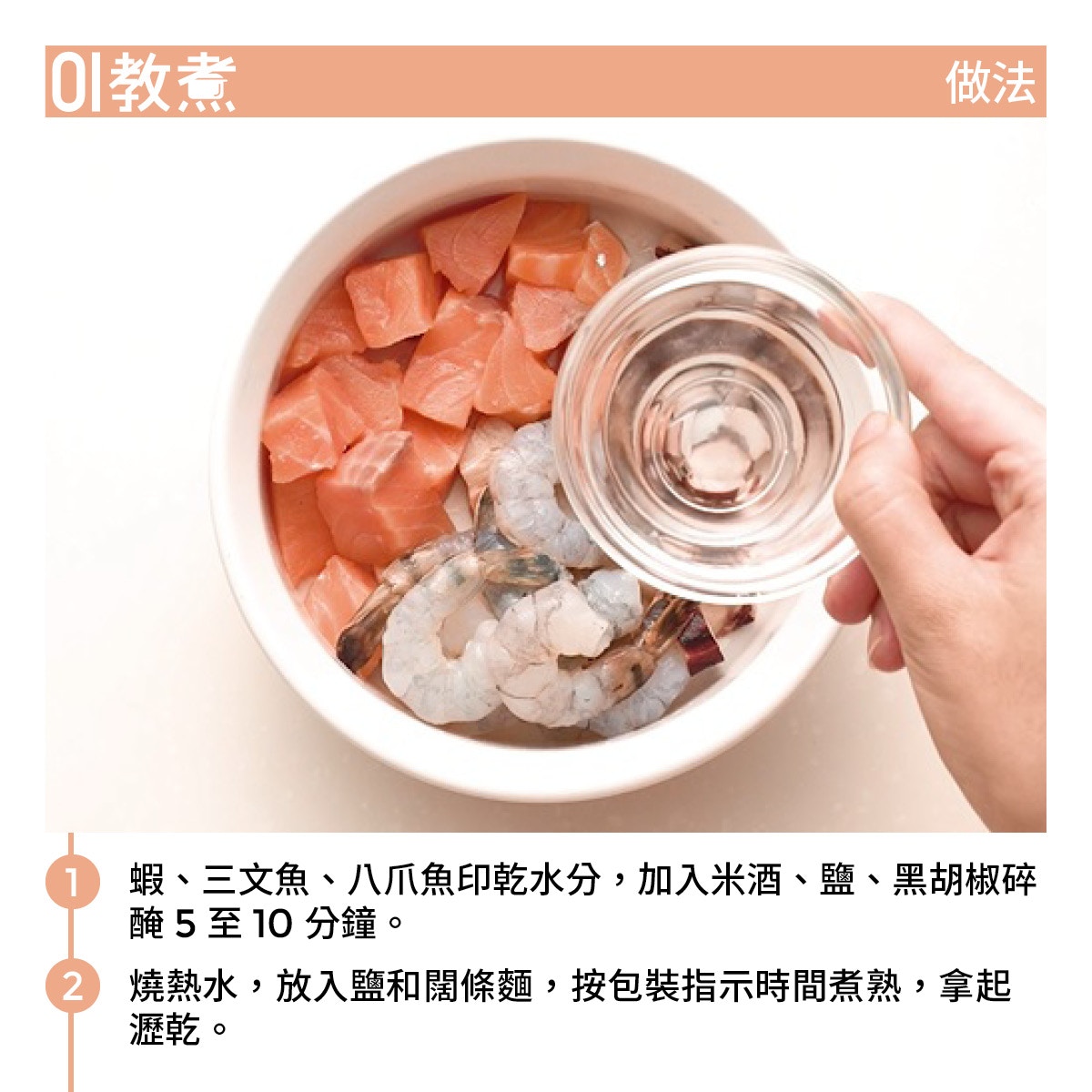 01教煮

做法

1 蝦、三文魚、八爪魚印乾水分，加入米酒、鹽、黑胡椒碎醃 5 至 10 分鐘。

2 燒熱水，放入鹽和闊條麵，按包裝指示時間煮熟，拿起瀝乾。