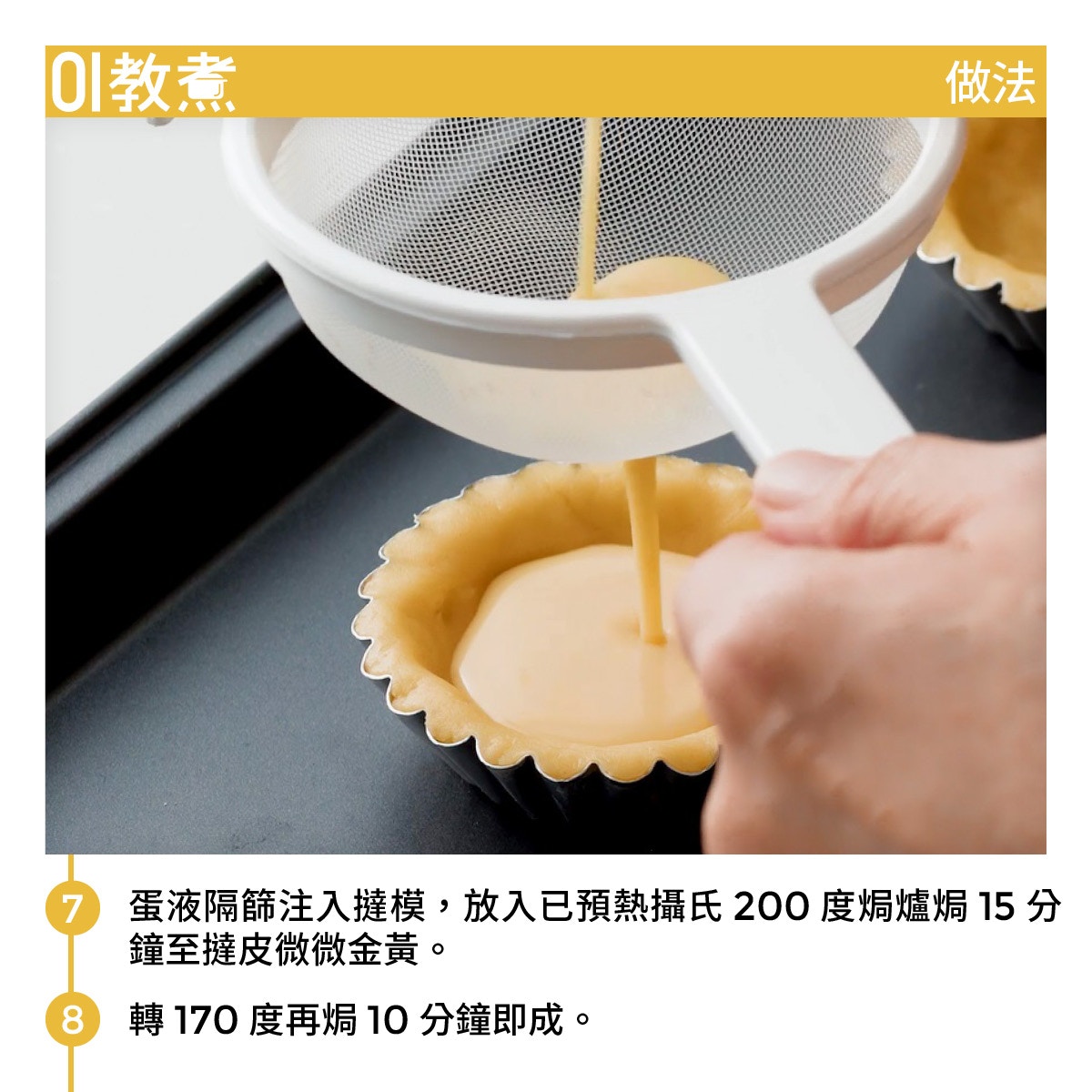 01教煮

做法

7 蛋液隔篩注入撻模，放入已預熱攝氏 200 度焗爐焗 15 分鐘至撻皮微微金黃。

8 轉 170 度再焗 10 分鐘即成。