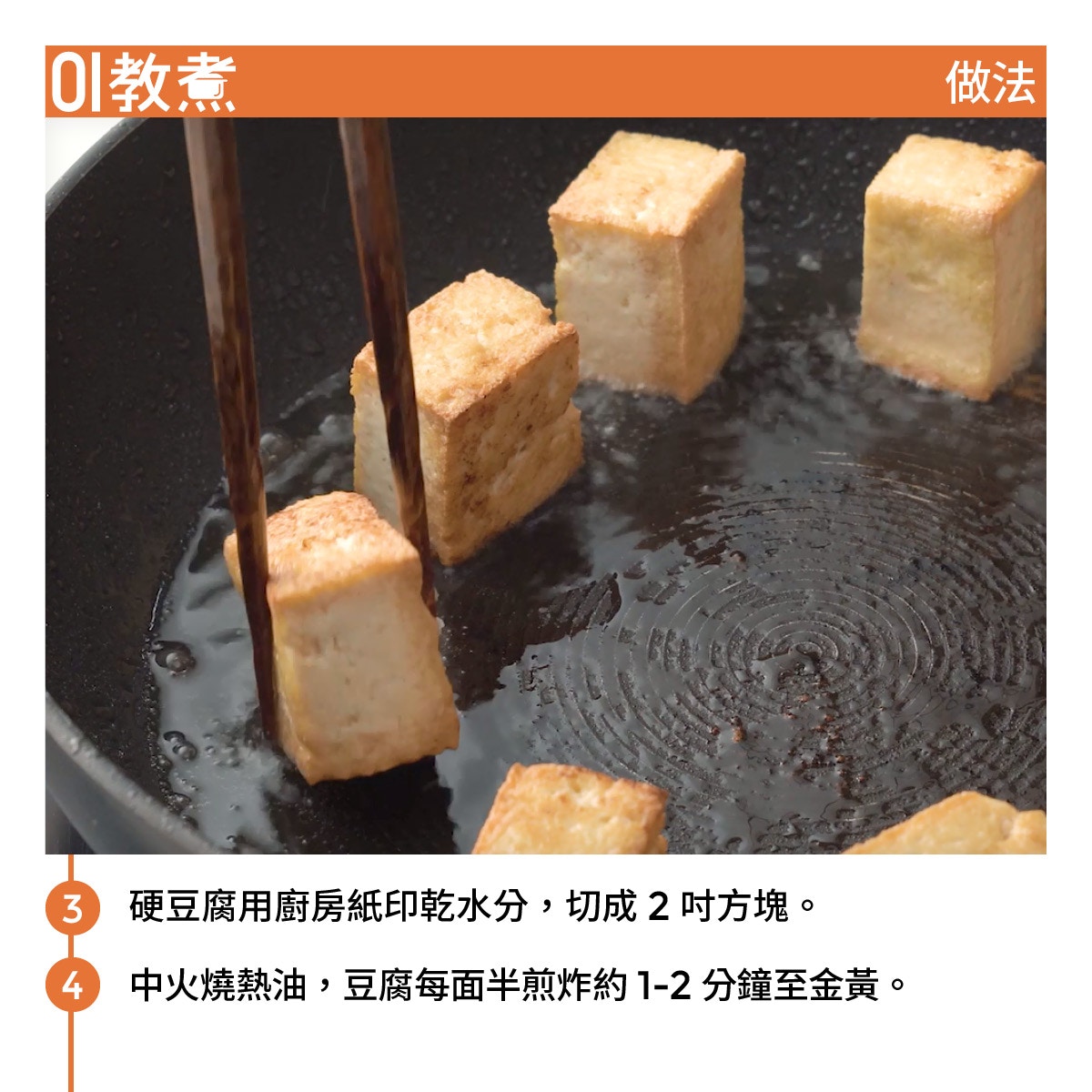 01教煮

做法

3 硬豆腐用廚房紙印乾水分，切成 2 吋方塊。

4 中火燒熱油，豆腐每面半煎炸約 1-2 分鐘至金黃。