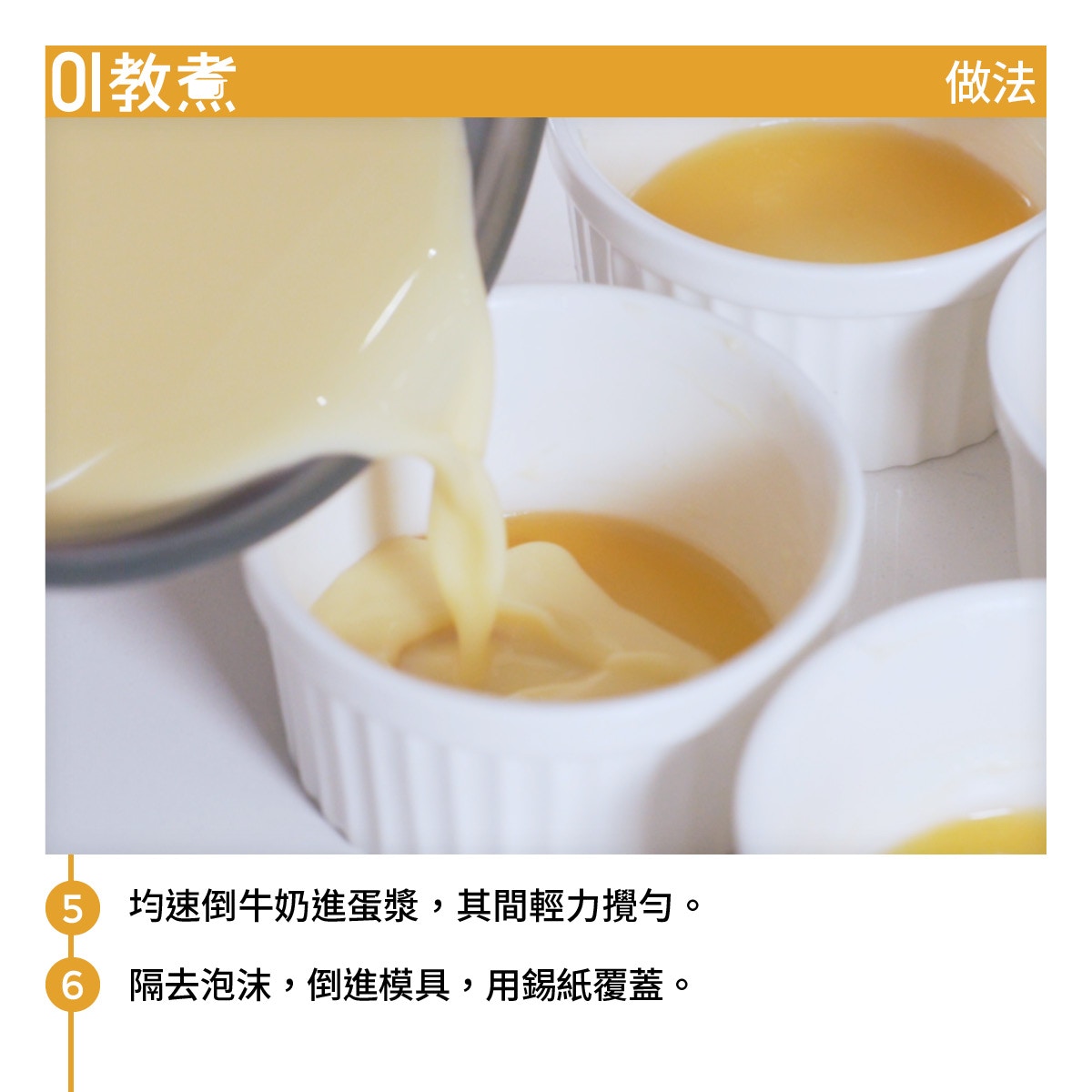 01教煮

做法

5 均速倒牛奶進蛋漿，其間輕力攪勻。

6 隔去泡沫，倒進模具，用錫紙覆蓋。