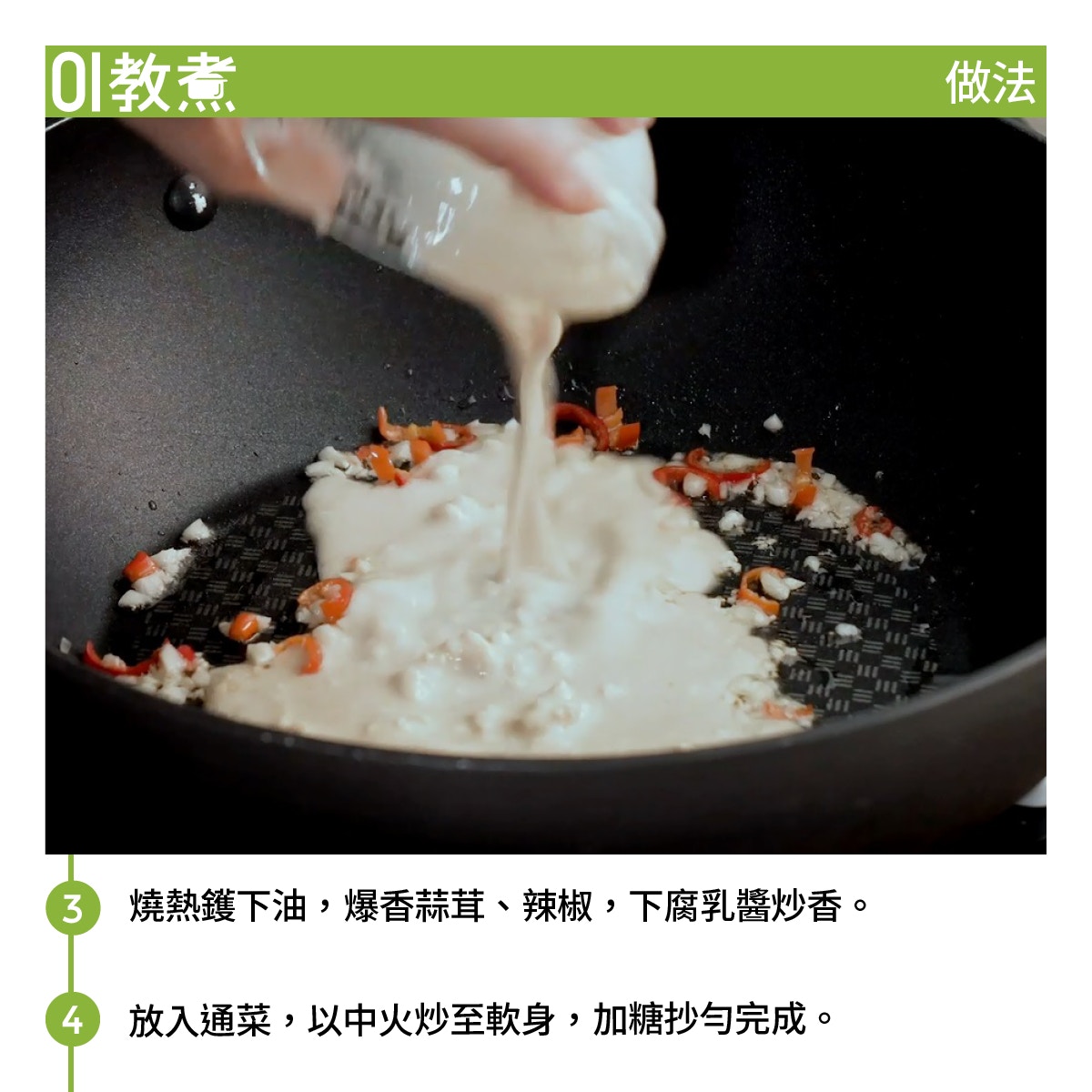 01教煮

做法

3 燒熱鑊下油，爆香蒜茸、辣椒，下腐乳醬炒香。

4 放入通菜，以中火炒至軟身，加糖抄勻完成。