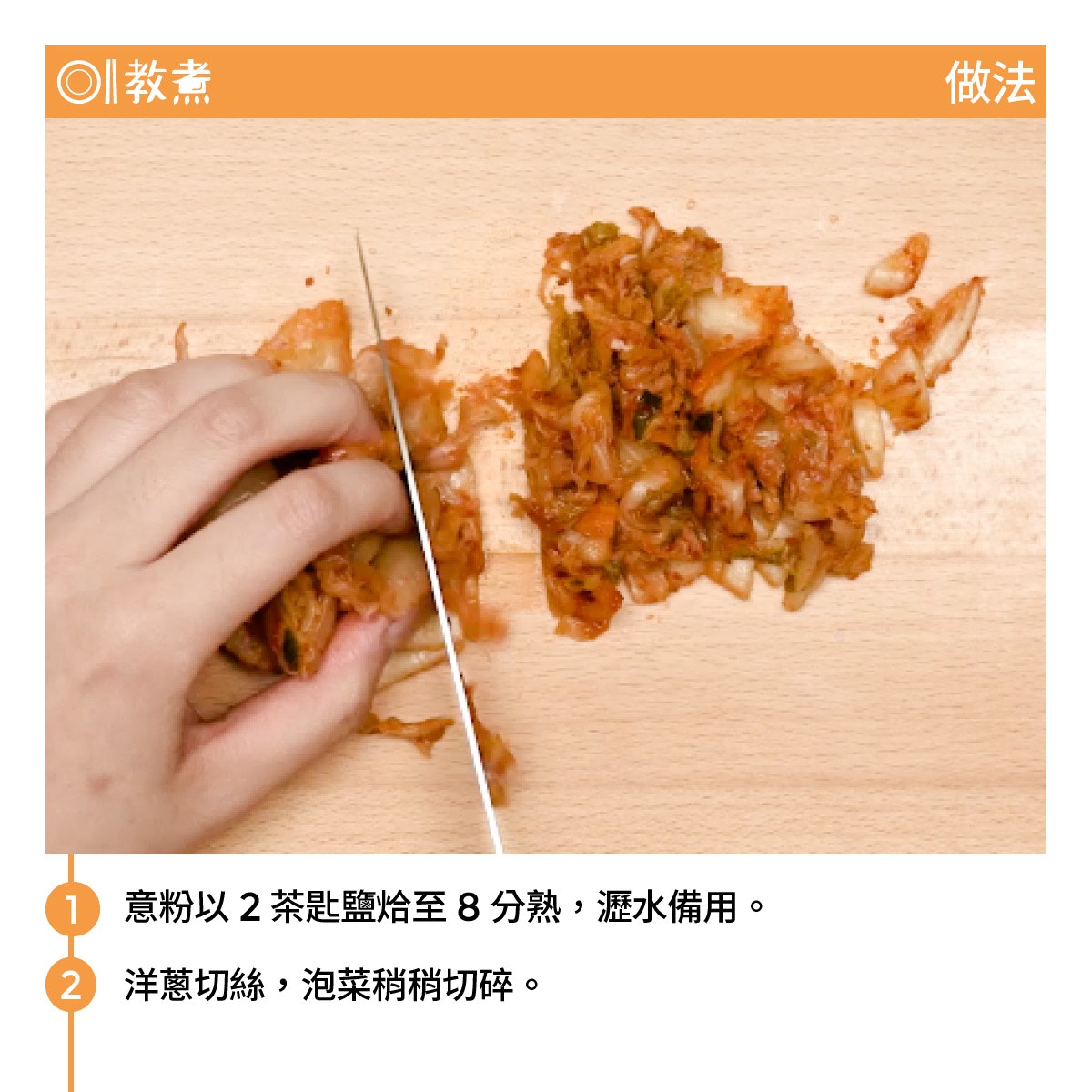 教煮

做法

1 意粉以 2 茶匙鹽烚至 8 分熟，瀝水備用。

2 洋蔥切絲，泡菜稍稍切碎。