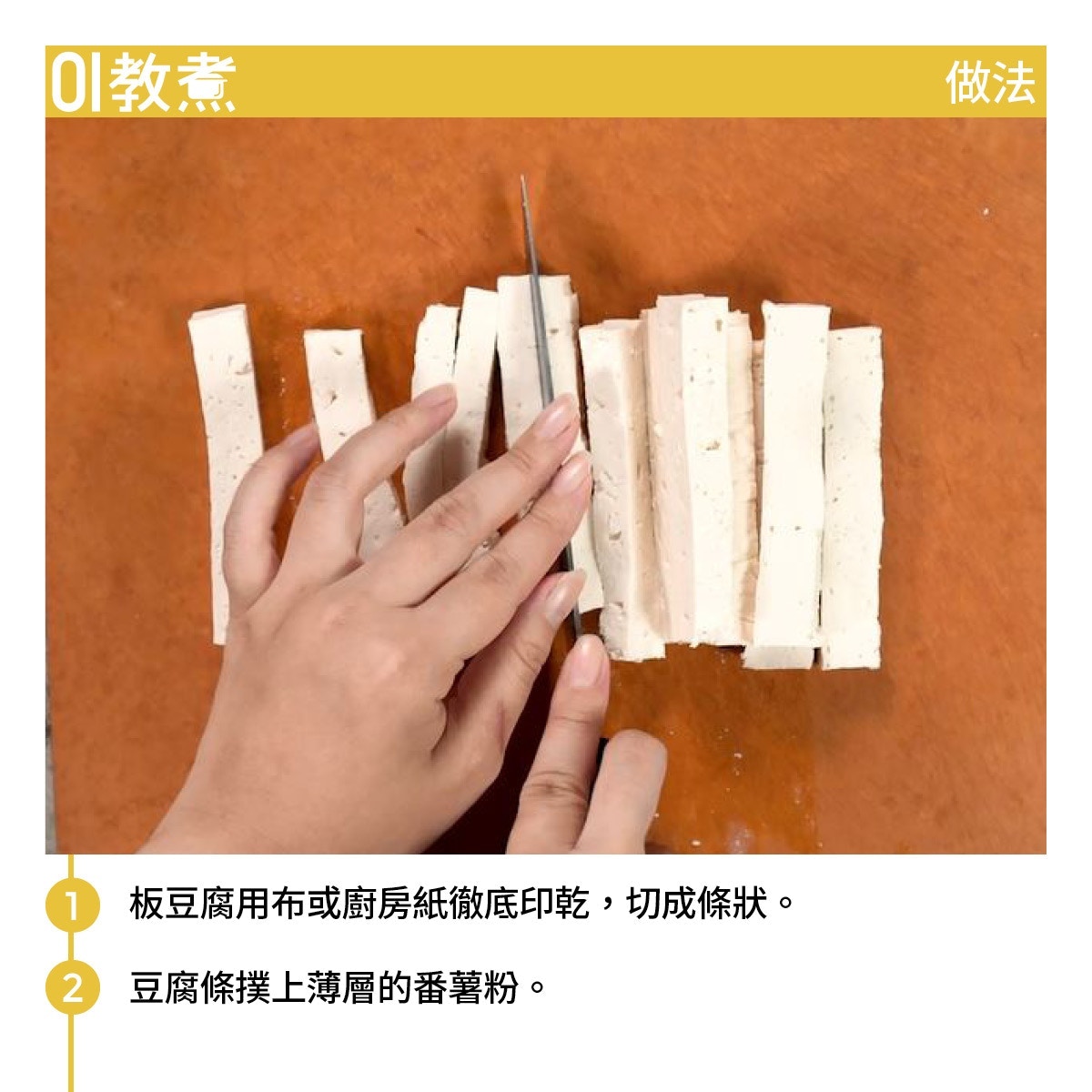 01教煮

做法

1 板豆腐用布或廚房紙徹底印乾，切成條狀。

2 豆腐條撲上薄層的番薯粉。