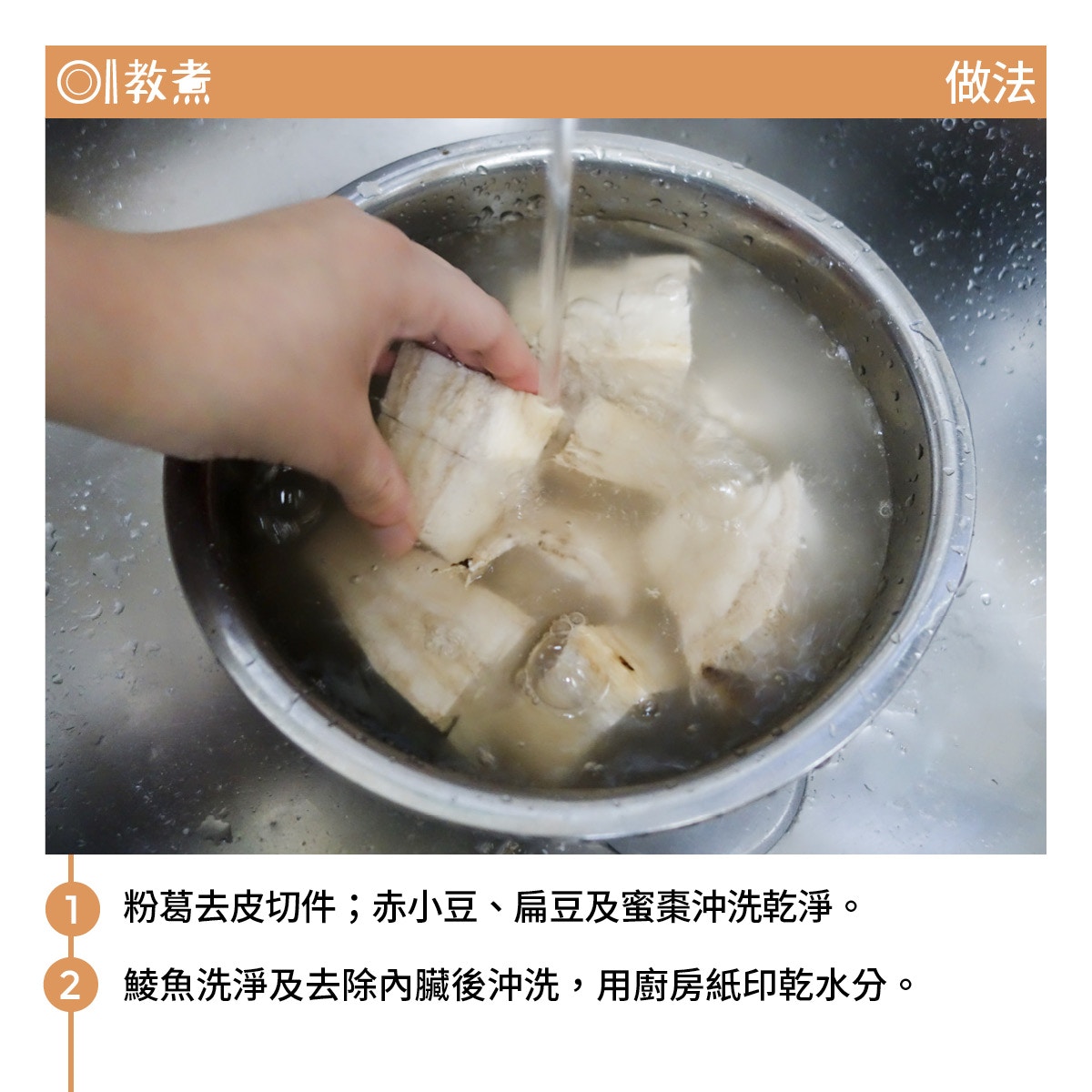 教煮

做法

1 粉葛去皮切件；赤小豆、扁豆及蜜棗沖洗乾淨。

2 鯪魚洗淨及去除內臟後沖洗，用廚房紙印乾水分。