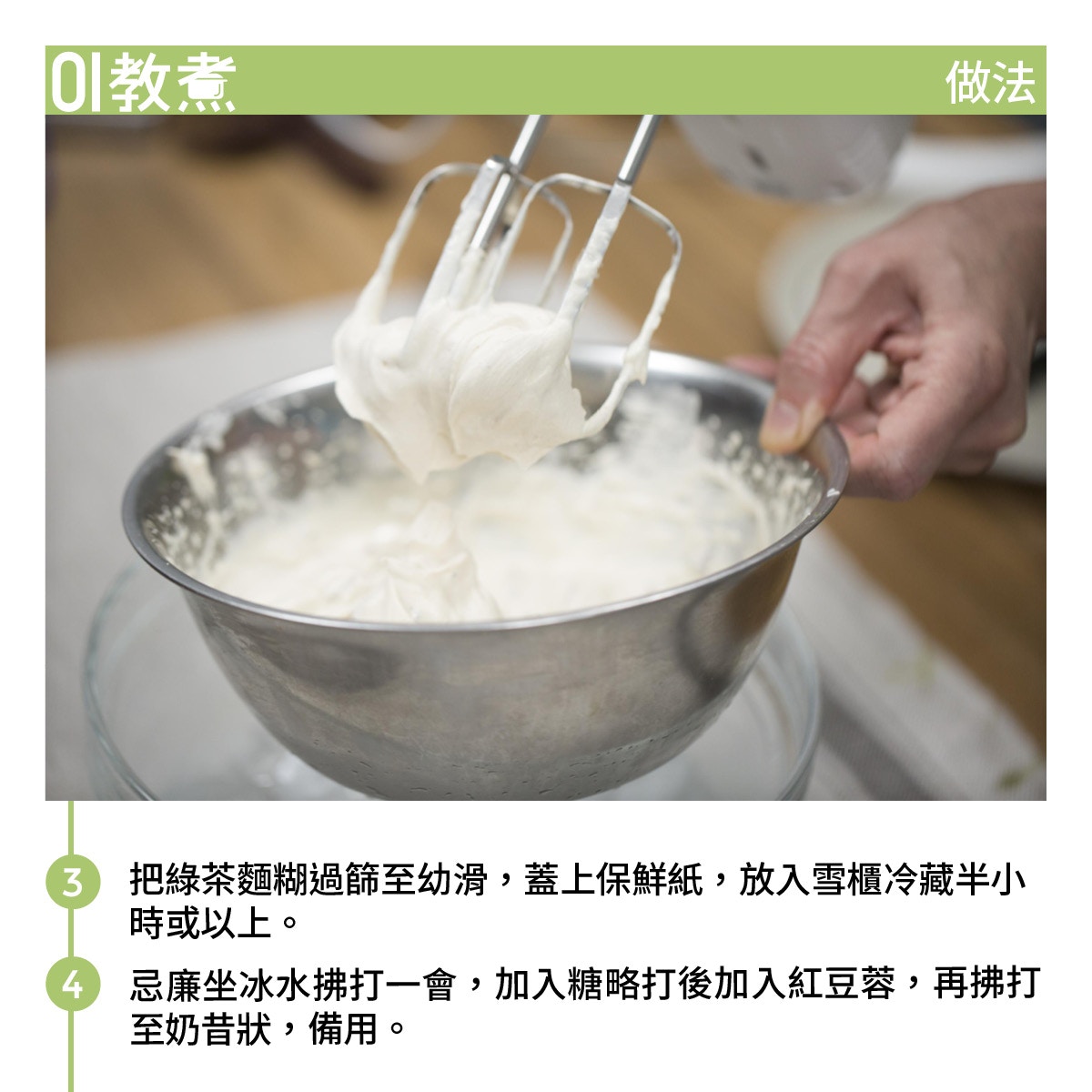 01教煮

做法

3 把綠茶麵糊過篩至幼滑，蓋上保鮮紙，放入雪櫃冷藏半小時或以上。

4 忌廉坐冰水拂打一會，加入糖略打後加入紅豆蓉，再拂打至奶昔狀，備用。