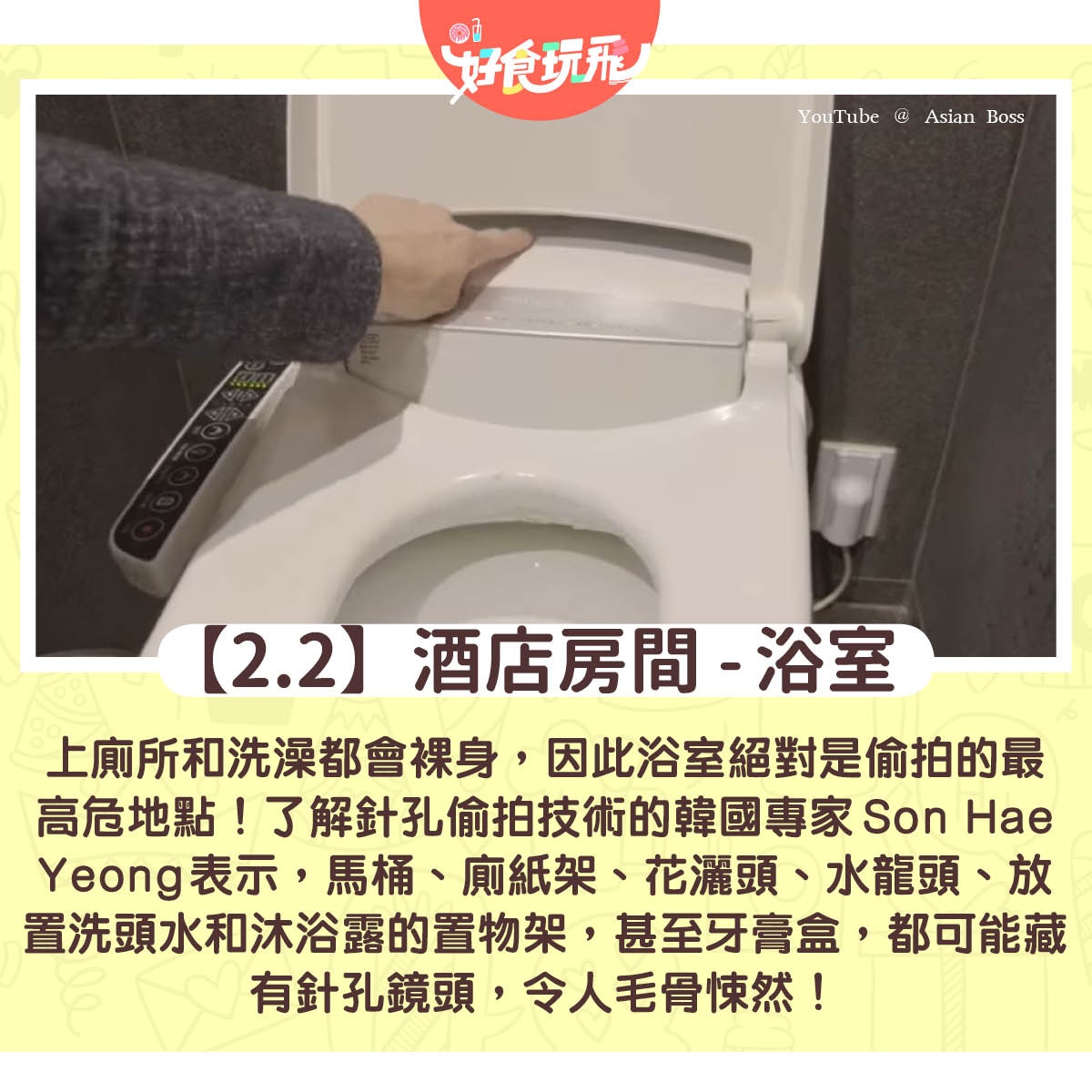 好食玩飛

YouTube @ Asian Boss

【2.2】酒店房間 - 浴室

上廁所和洗澡都會裸身，因此浴室絕對是偷拍的最高危地點！了解針孔偷拍技術的韓國專家Son Hae Yeong表示，馬桶、廁紙架、花灑頭、水龍頭、放置洗頭水和沐浴露的置物架，甚至牙膏盒，都可能藏有針孔鏡頭，令人毛骨悚然！