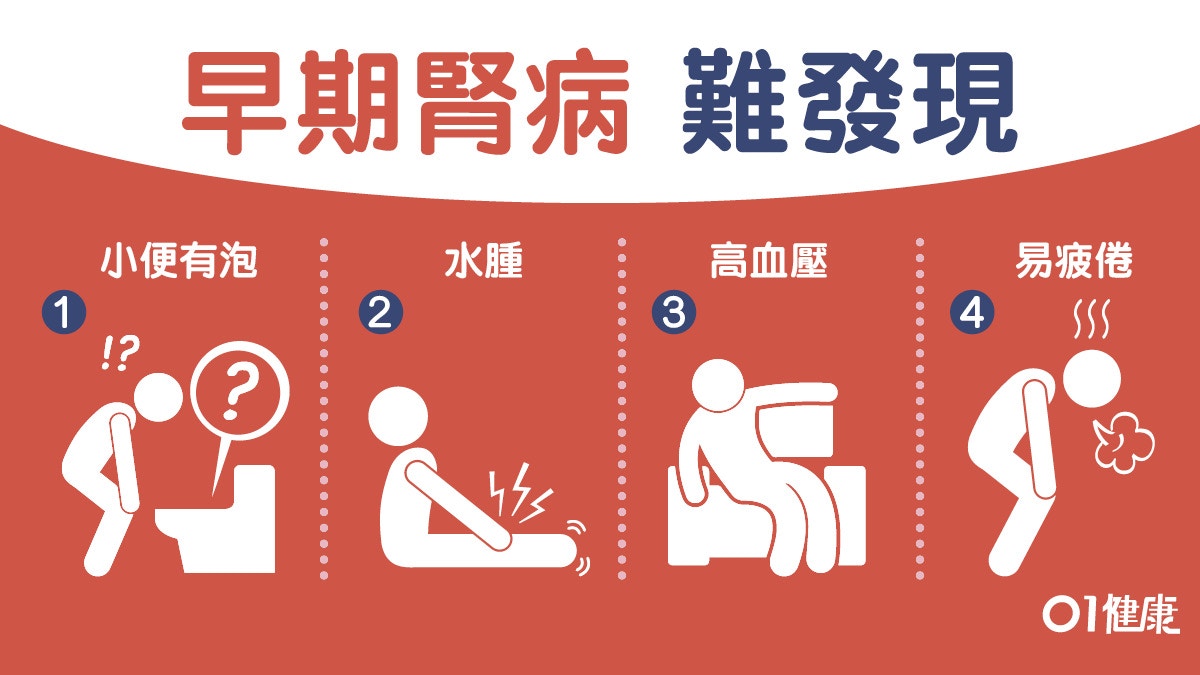 早期腎病 難發現

小便有泡
1
!?
?

水腫
2

高血壓
3

易疲倦
4

01健康