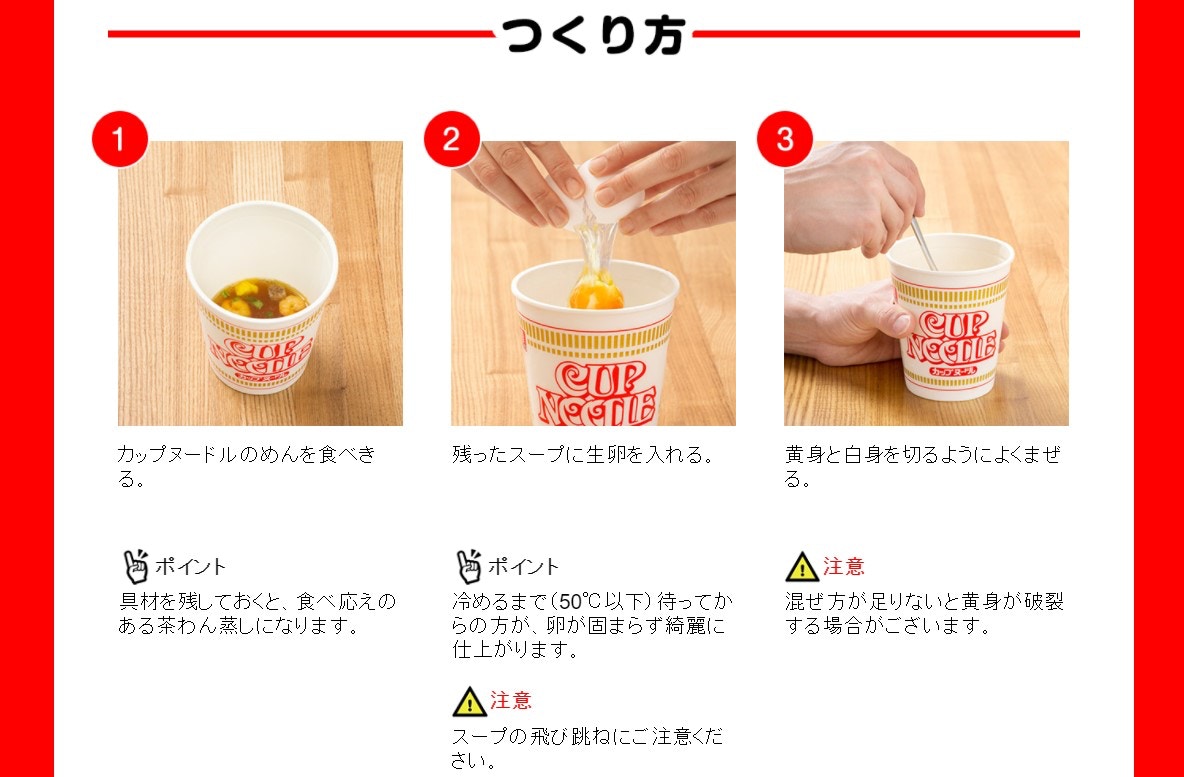 つくり方

1

CUP NOODLE
カップヌードル

カップヌードルのめんを食べきる。

ポイント
具材を残しておくと、食べ応えのある茶わん蒸しになります。

2

CUP NOODLE

残ったスープに生卵を入れる。

ポイント
冷めるまで（50℃以下）待ってからの方が、卵が固まらず綺麗に仕上がります。

注意
スープの飛び跳ねにご注意ください。

3

CUP NOODLE
カップヌードル

黄身と白身を切るようによくまぜる。

注意
混ぜ方が足りないと黄身が破裂する場合がございます。