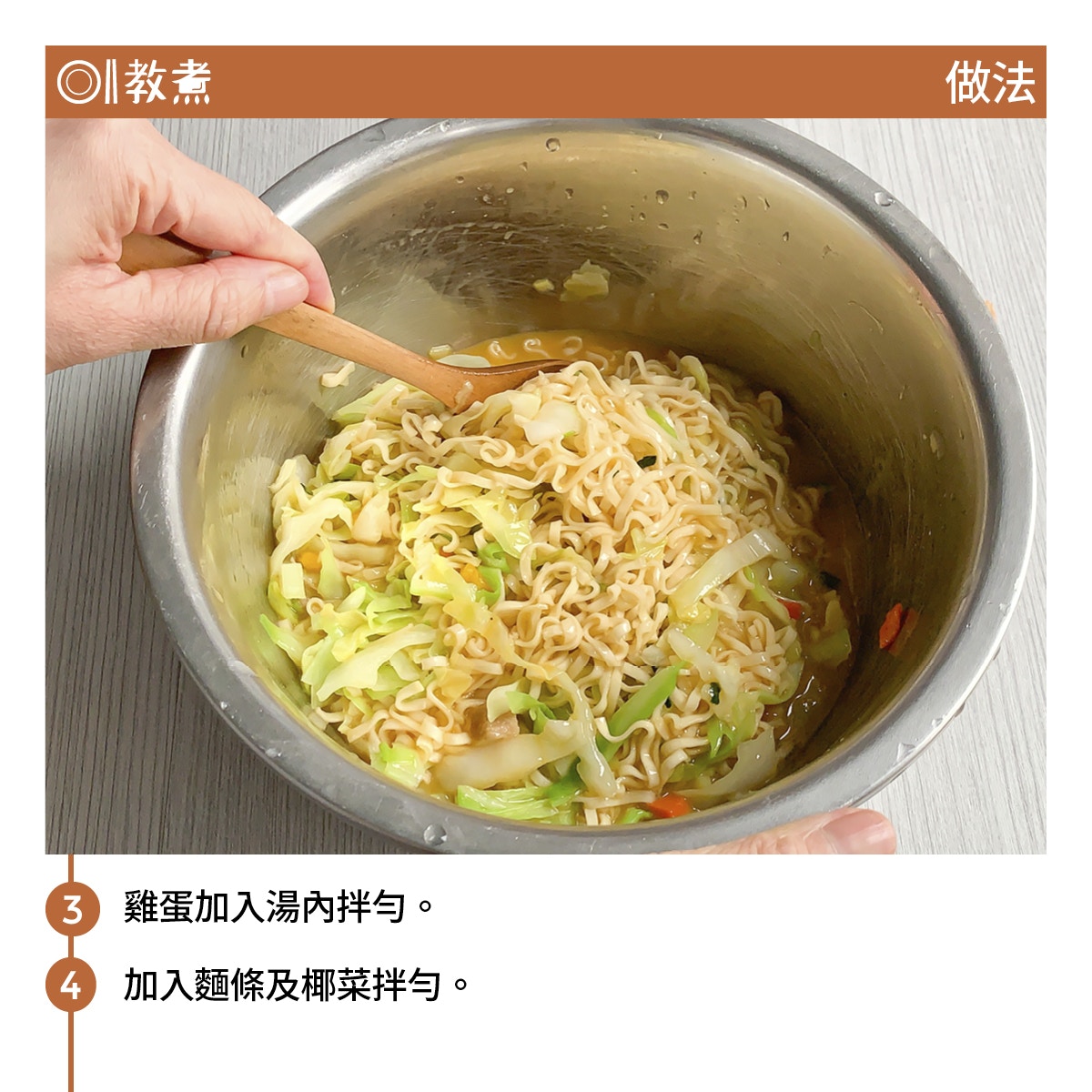 教煮

做法

3 雞蛋加入湯內拌勻。

4 加入麵條及椰菜拌勻。