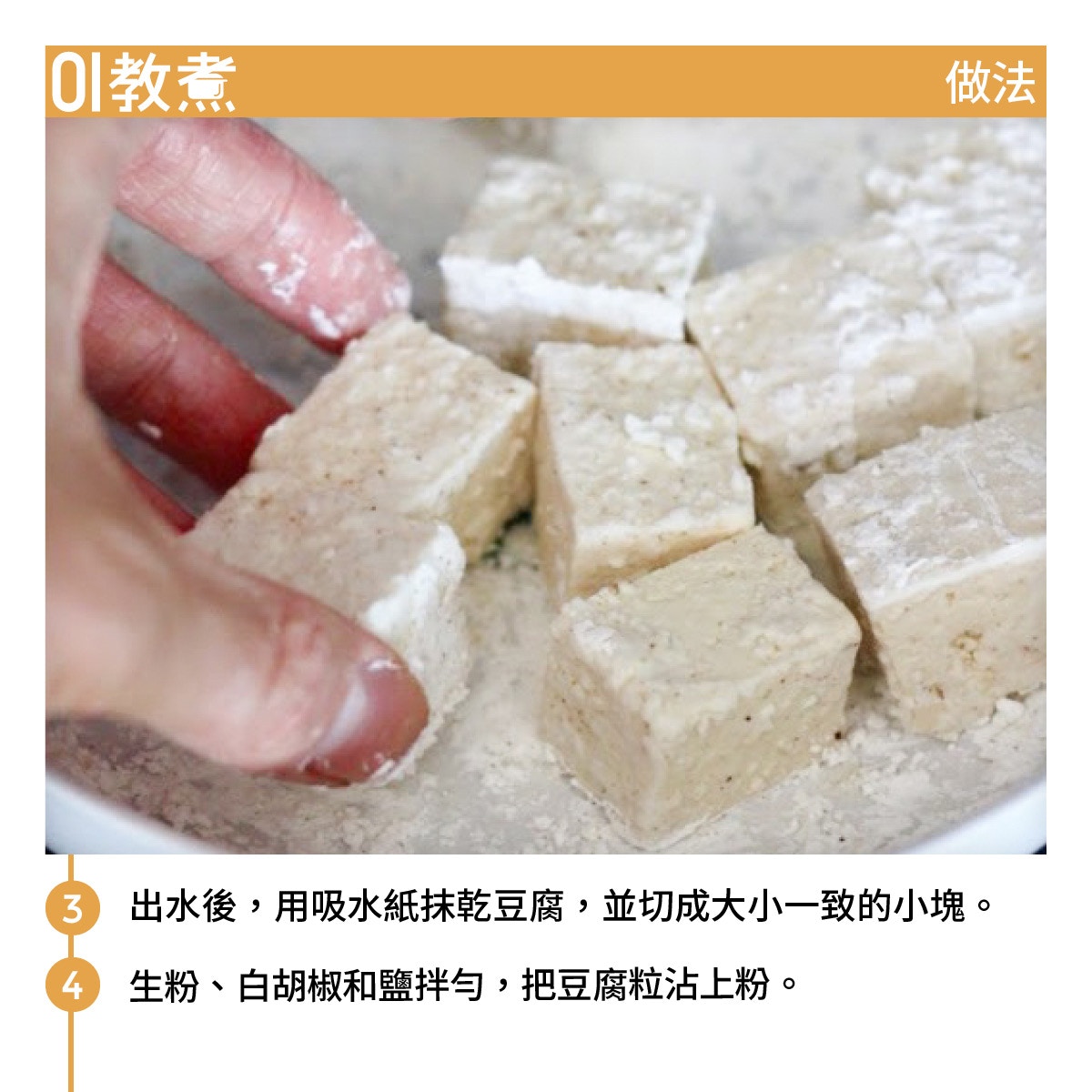 01教煮

做法

3 出水後，用吸水紙抹乾豆腐，並切成大小一致的小塊。

4 生粉、白胡椒和鹽拌勻，把豆腐粒沾上粉。