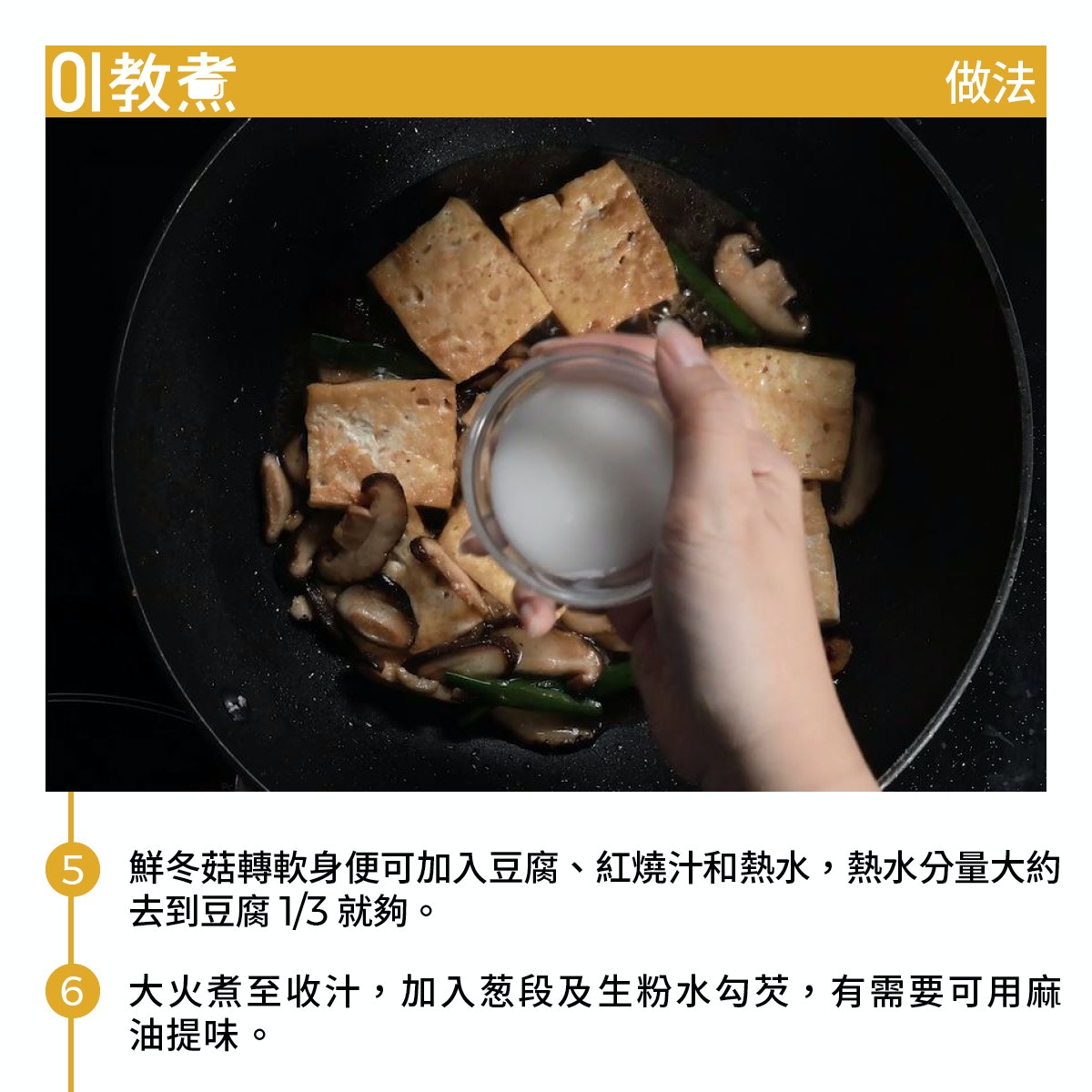 01教煮

做法

5 鮮冬菇轉軟身便可加入豆腐、紅燒汁和熱水，熱水分量大約去到豆腐 1/3 就夠。

6 大火煮至收汁，加入葱段及生粉水勾芡，有需要可用麻油提味。