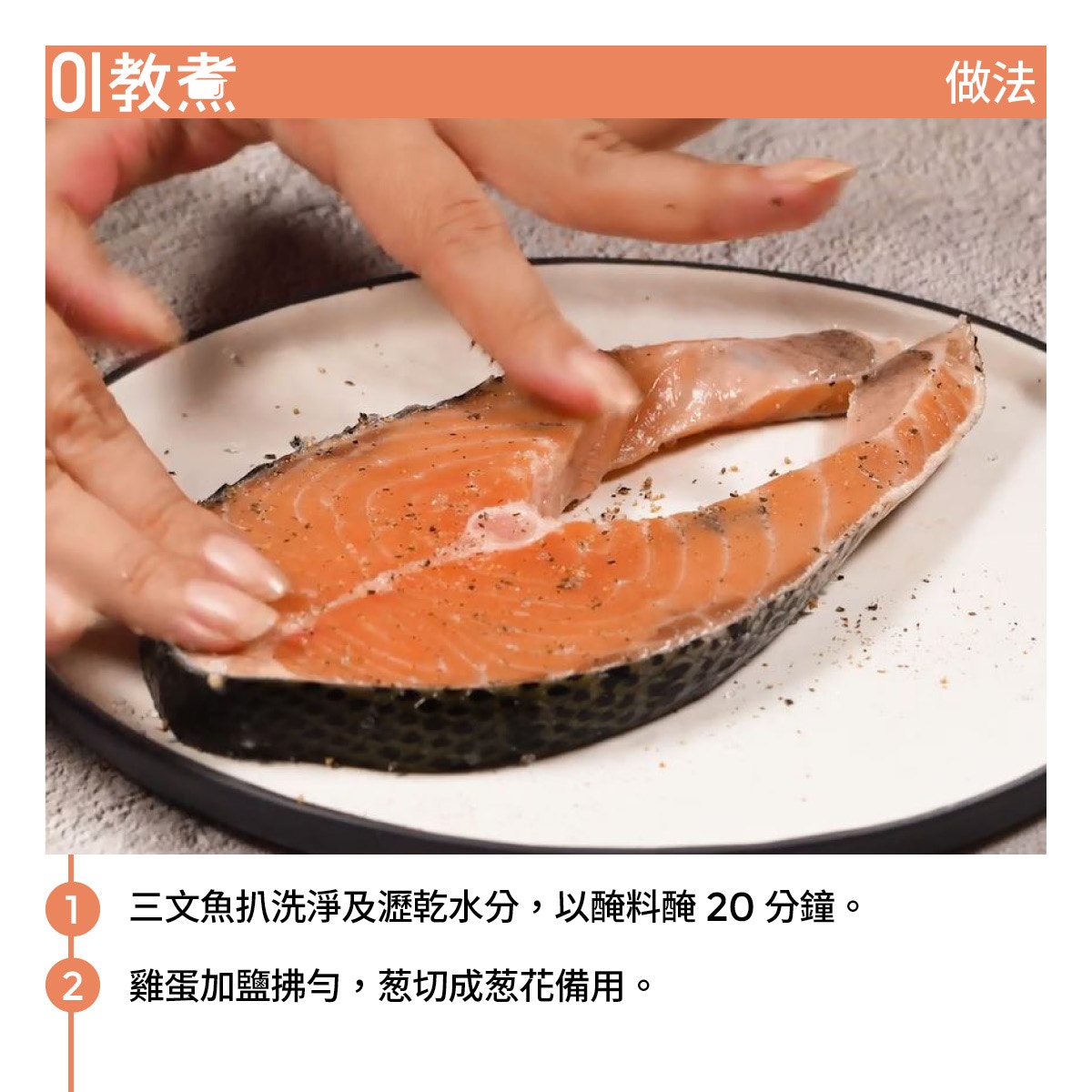 01教煮

做法

1 三文魚扒洗淨及瀝乾水分，以醃料醃 20 分鐘。

2 雞蛋加鹽拂勻，葱切成葱花備用。