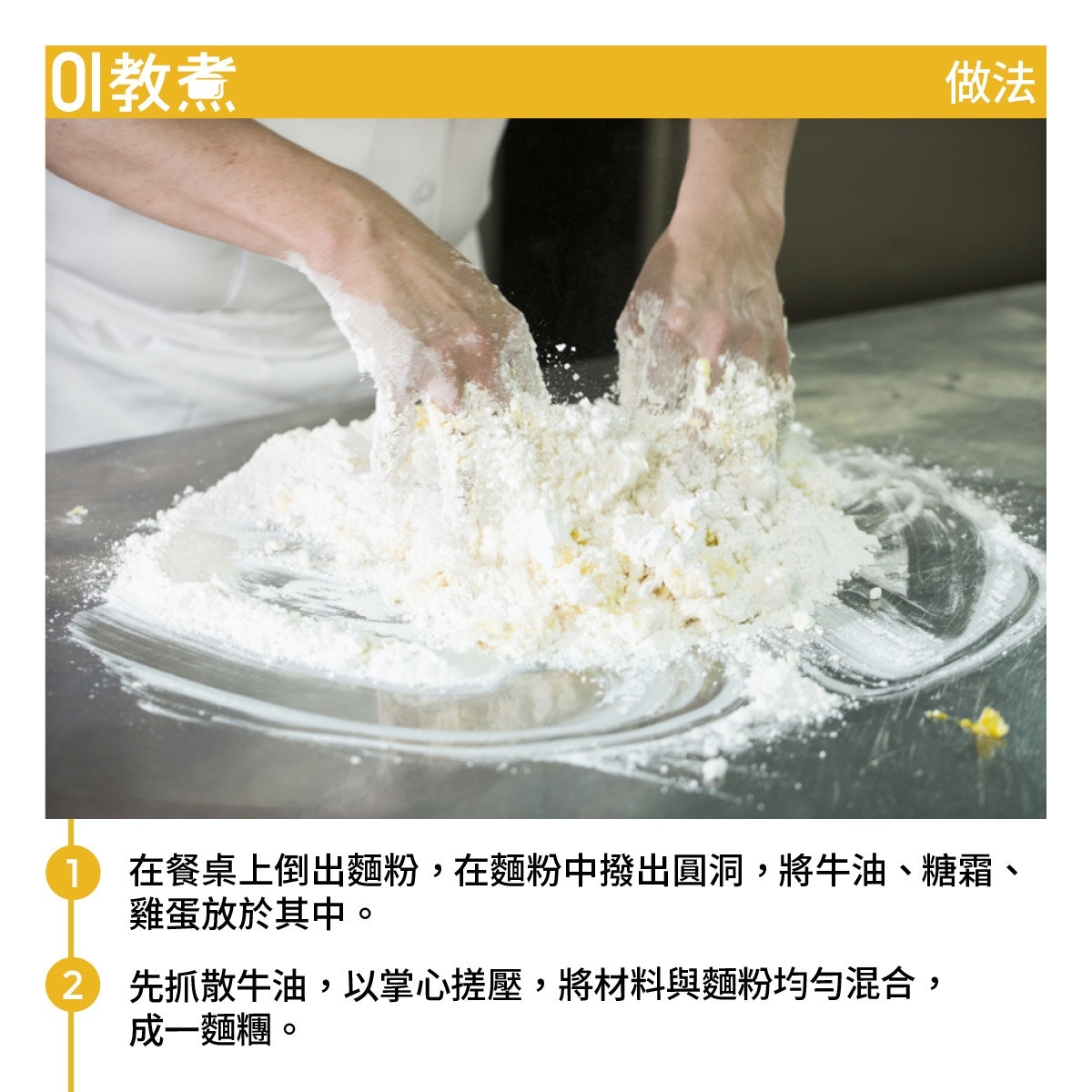 01教煮

做法

1 在餐桌上倒出麵粉，在麵粉中撥出圓洞，將牛油、糖霜、雞蛋放於其中。

2 先抓散牛油，以掌心搓壓，將材料與麵粉均勻混合，成一麵糰。