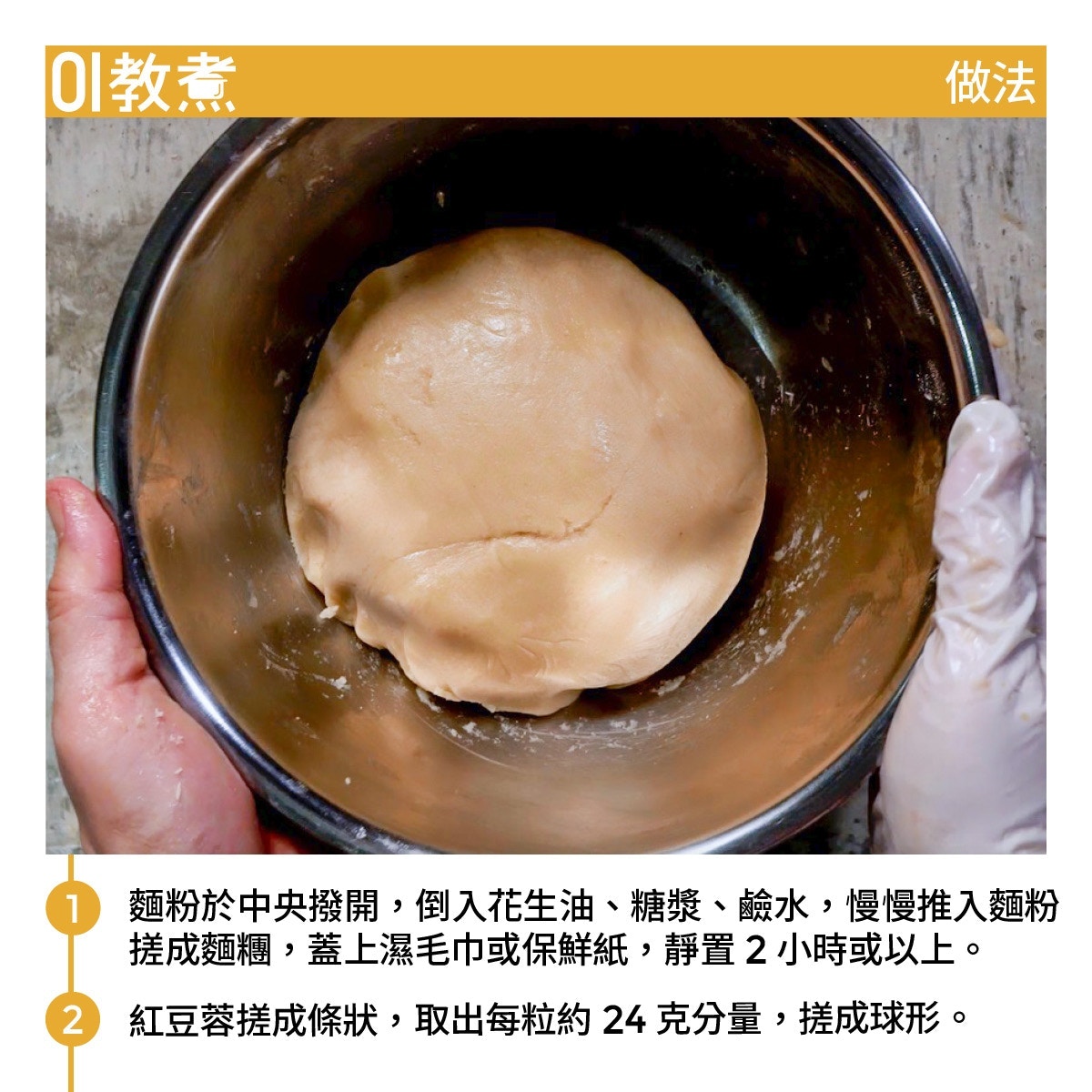 01教煮

做法

1 麵粉於中央撥開，倒入花生油、糖漿、鹼水，慢慢推入麵粉搓成麵糰，蓋上濕毛巾或保鮮紙，靜置 2 小時或以上。

2 紅豆蓉搓成條狀，取出每粒約 24 克分量，搓成球形。