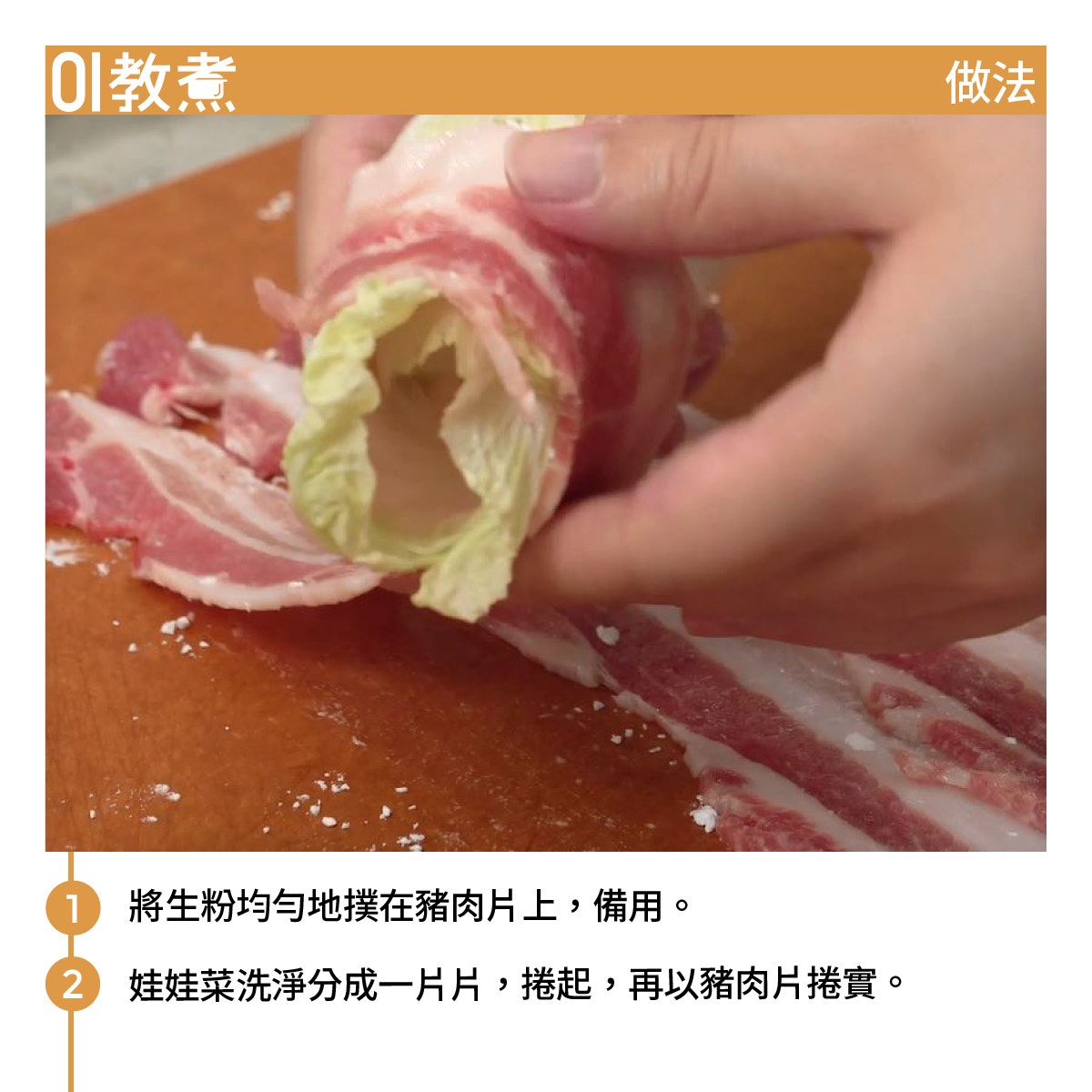 01教煮

做法

1 將生粉均勻地撲在豬肉片上，備用。

2 娃娃菜洗淨分成一片片，捲起，再以豬肉片捲實。