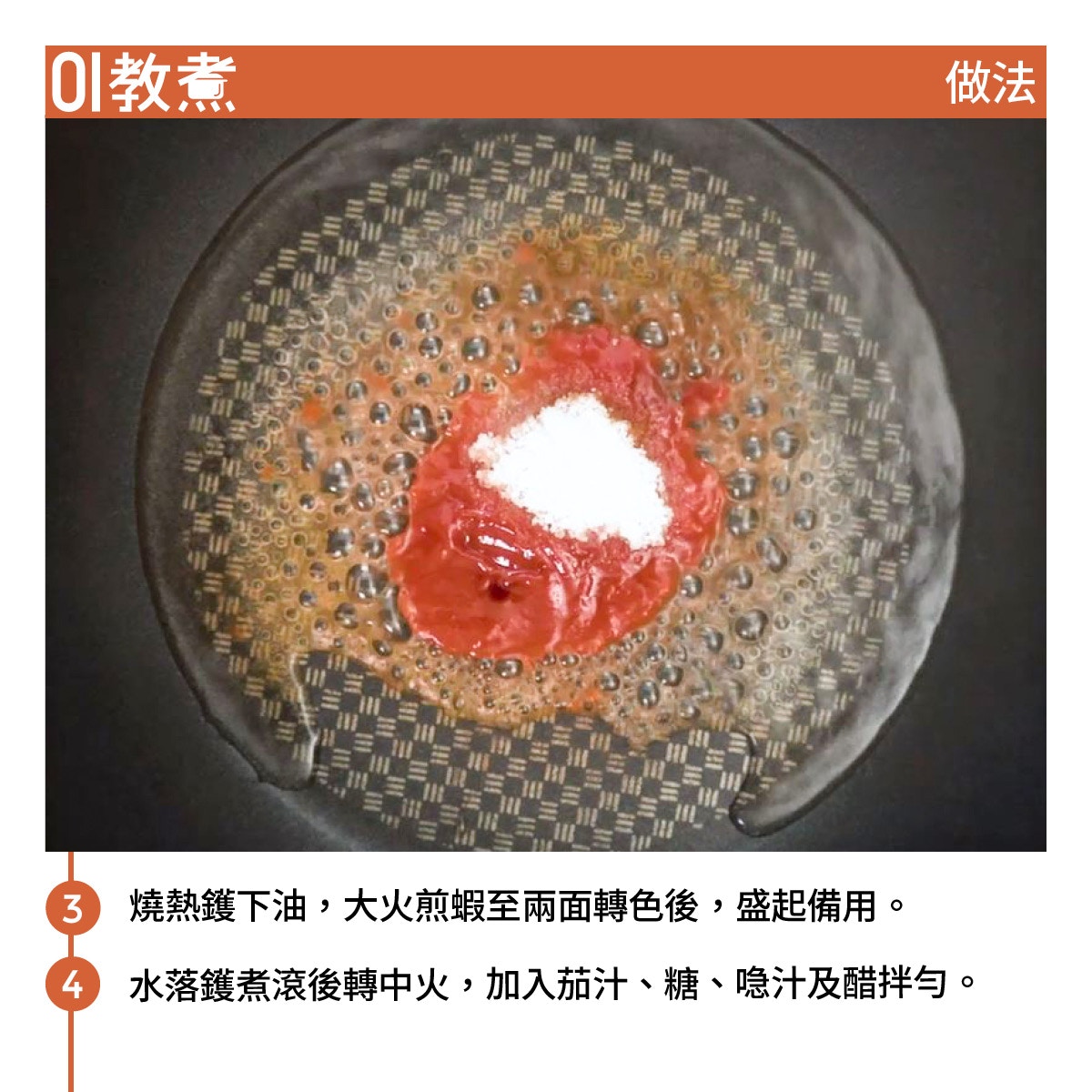 01教煮

做法

3 燒熱鑊下油，大火煎蝦至兩面轉色後，盛起備用。

4 水落鑊煮滾後轉中火，加入茄汁、糖、喼汁及醋拌勻。