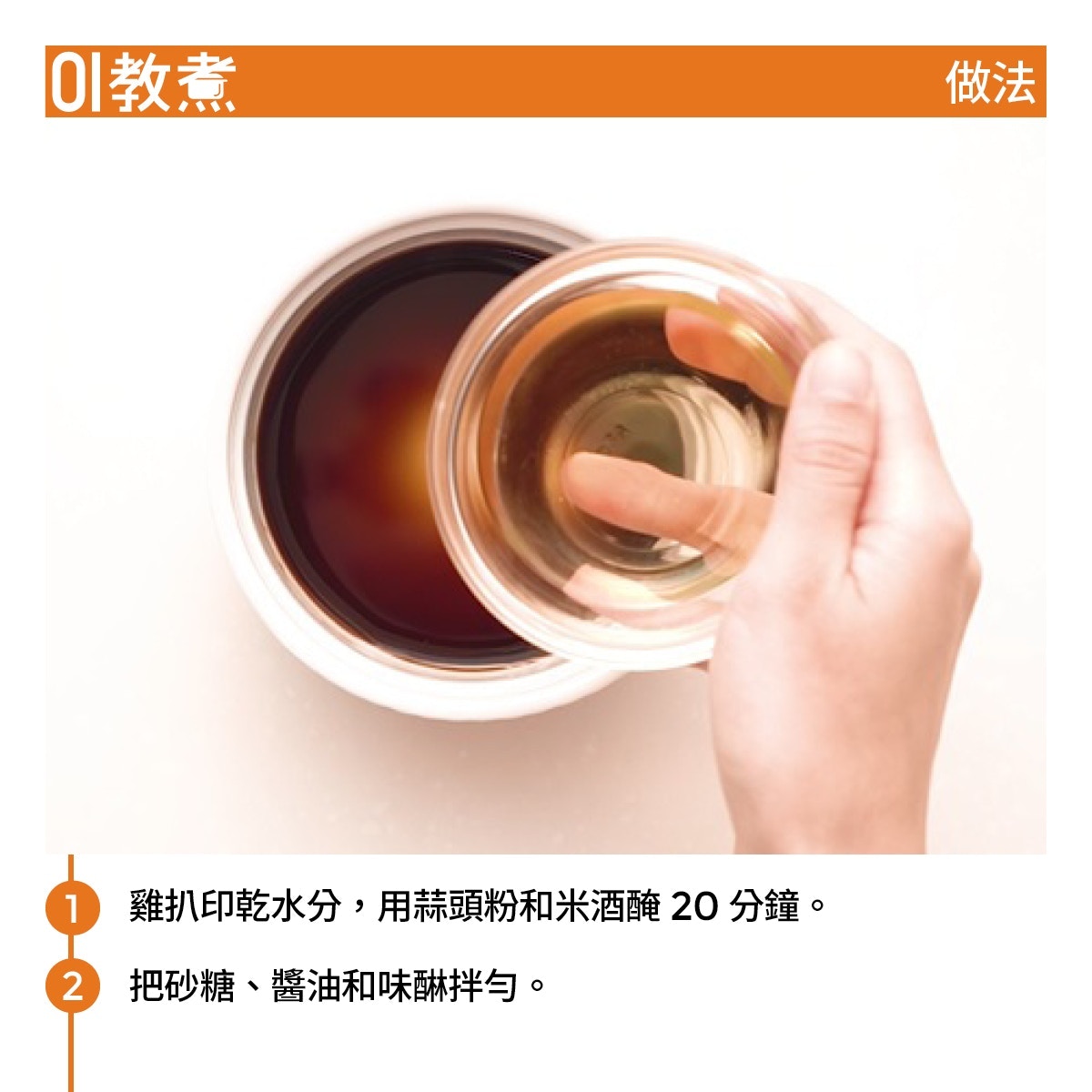 01教煮

做法

1 雞扒印乾水分，用蒜頭粉和米酒醃 20 分鐘。

2 把砂糖、醬油和味醂拌勻。