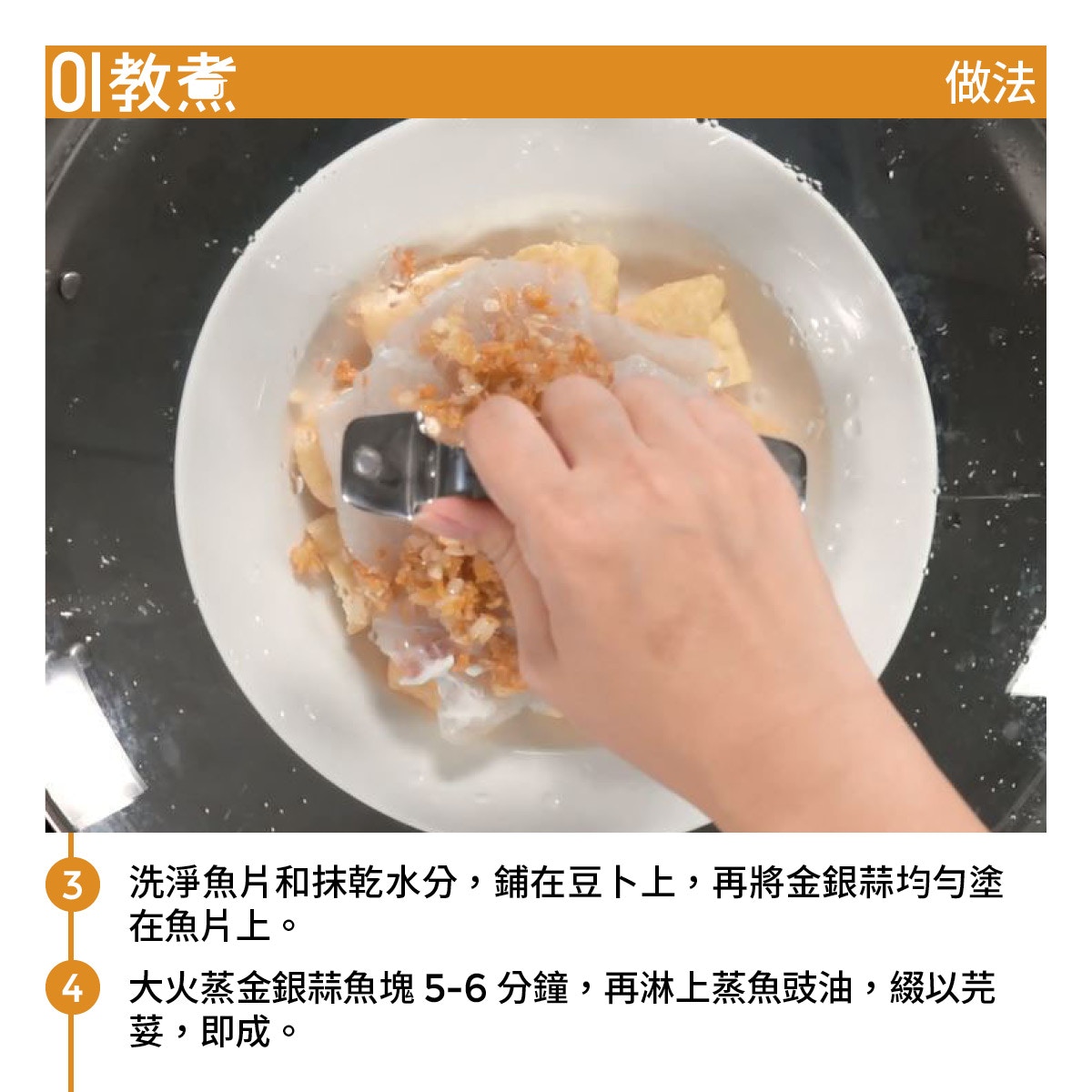 01教煮

做法

3 洗淨魚片和抹乾水分，鋪在豆卜上，再將金銀蒜均勻塗在魚片上。

4 大火蒸金銀蒜魚塊 5-6 分鐘，再淋上蒸魚豉油，綴以芫荽，即成。