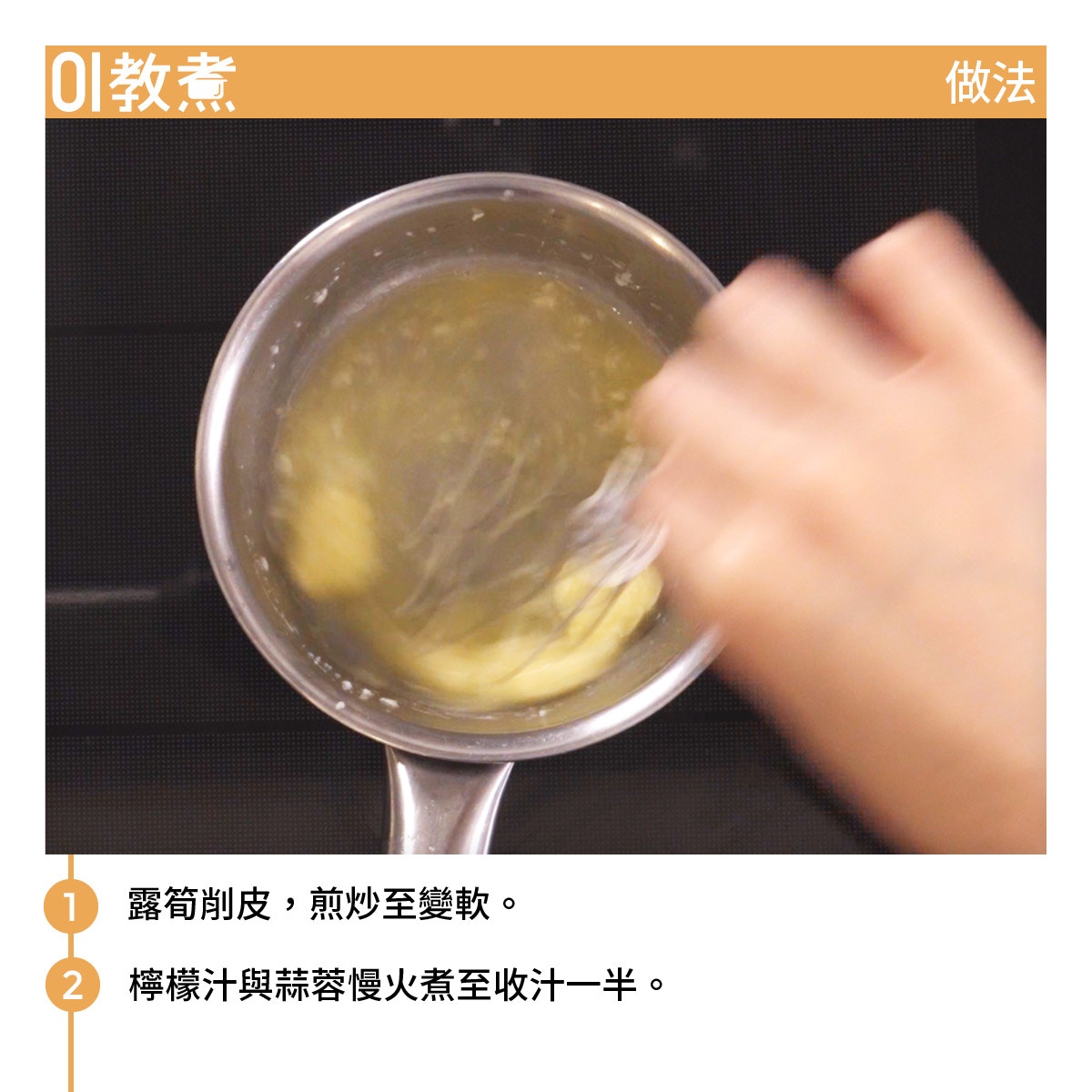 01教煮

做法

1 露筍削皮，煎炒至變軟。

2 檸檬汁與蒜蓉慢火煮至收汁一半。