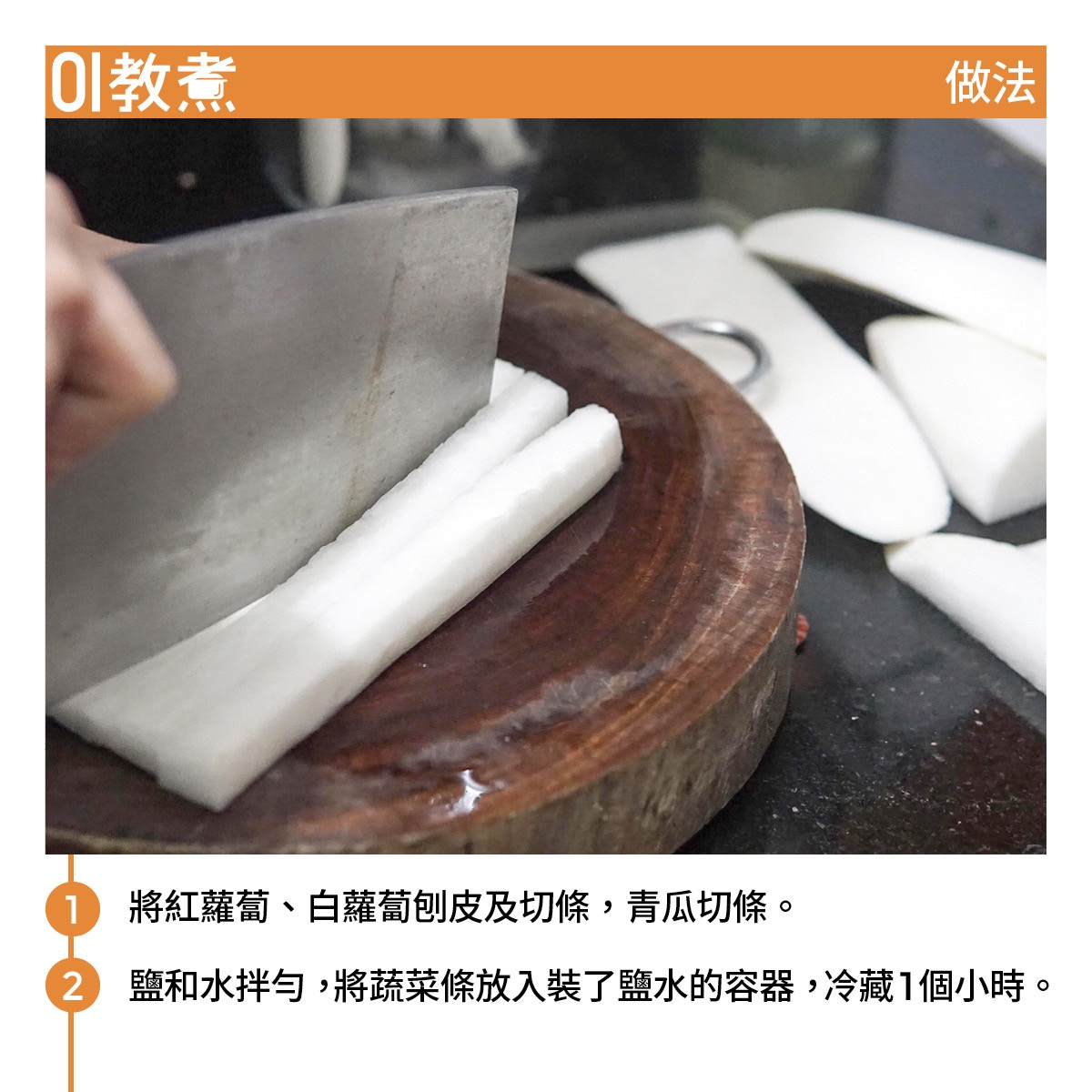 01教煮

做法

1 將紅蘿蔔、白蘿蔔刨皮及切條，青瓜切條。

2 鹽和水拌勻，將蔬菜條放入裝了鹽水的容器，冷藏1個小時。