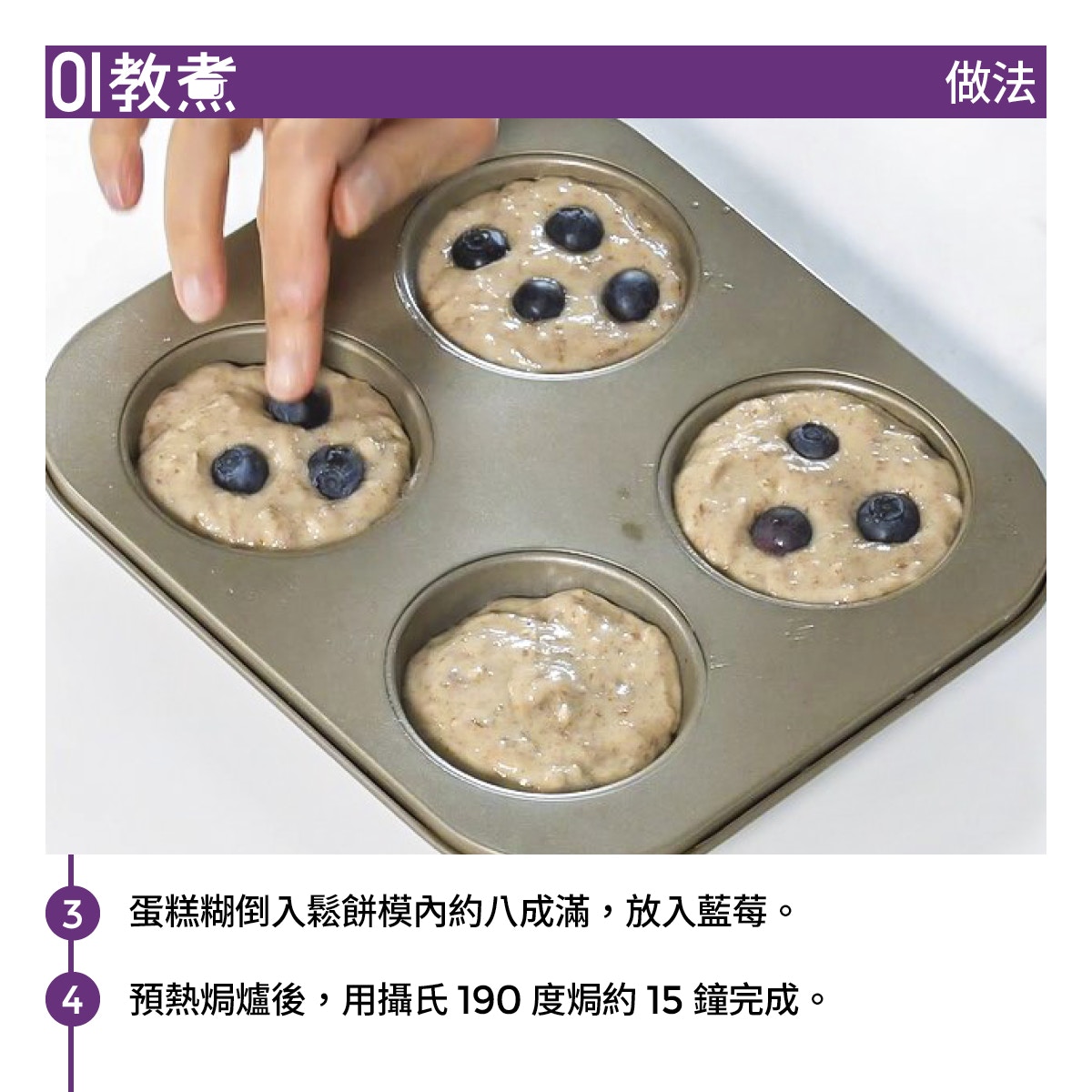 01教煮

做法

3 蛋糕糊倒入鬆餅模內約八成滿，放入藍莓。

4 預熱焗爐後，用攝氏 190 度焗約 15 鐘完成。