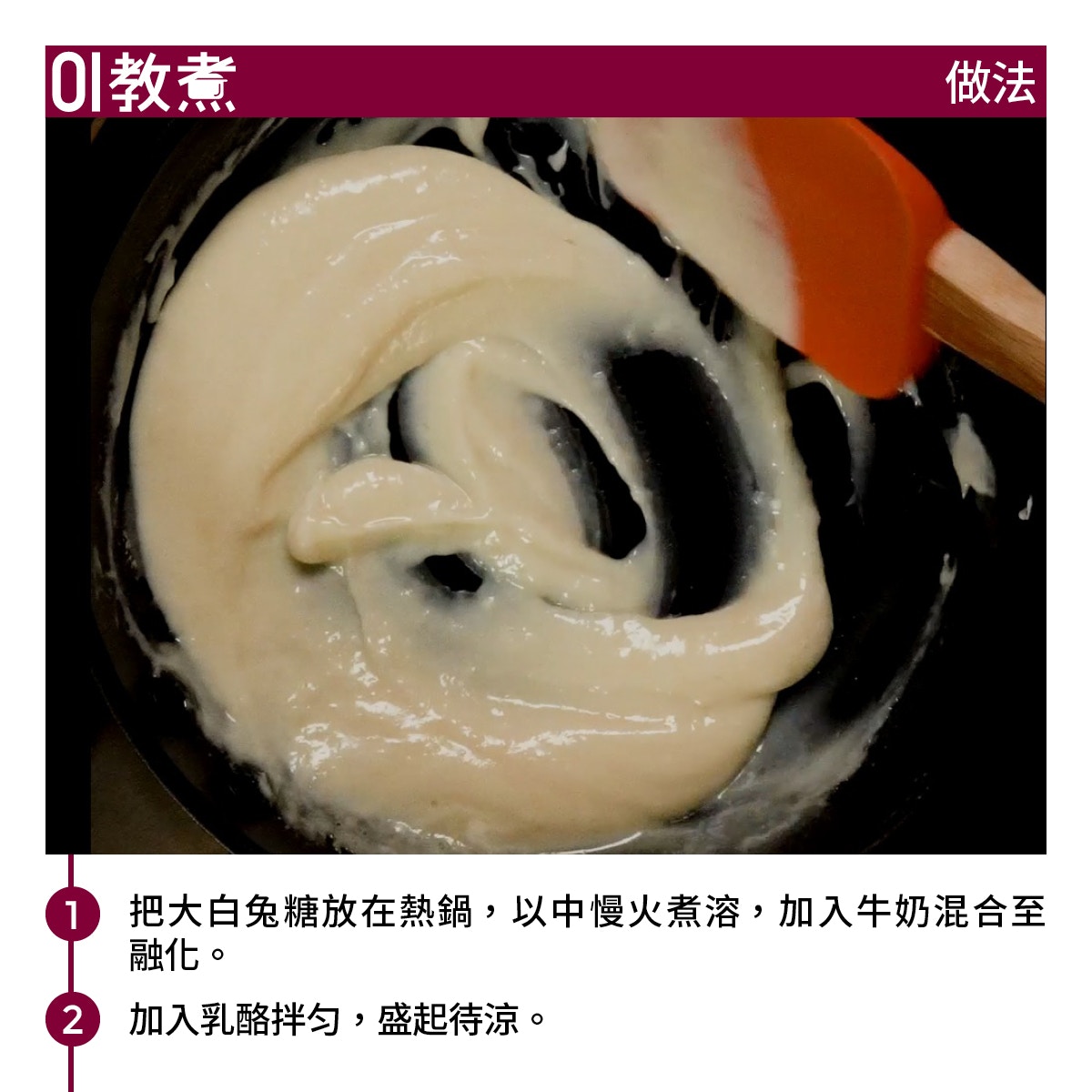 01教煮

做法

1 把大白兔糖放在熱鍋，以中慢火煮溶，加入牛奶混合至融化。

2 加入乳酪拌勻，盛起待涼。