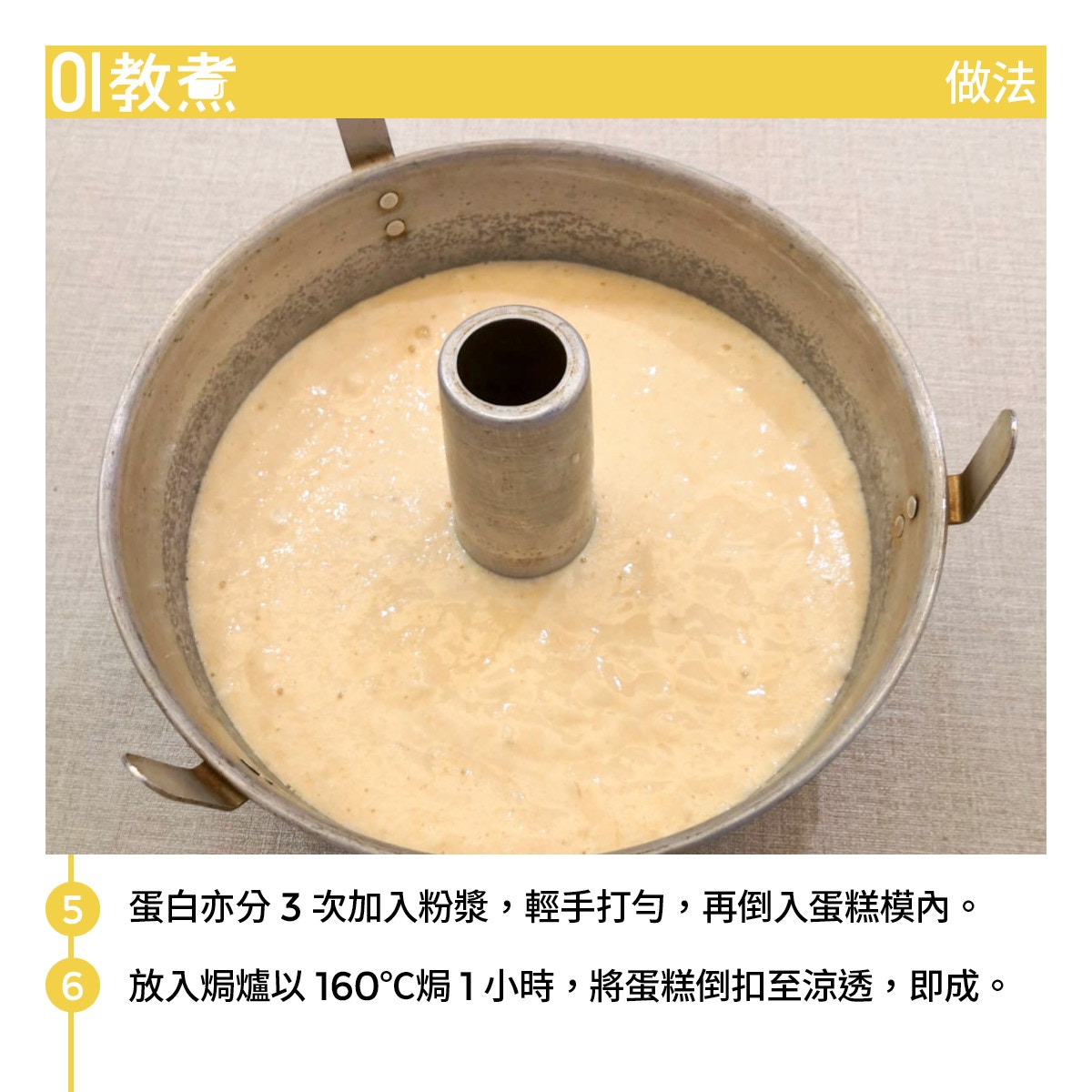 01教煮

做法

5 蛋白亦分 3 次加入粉漿，輕手打勻，再倒入蛋糕模內。

6 放入焗爐以 160°C焗 1 小時，將蛋糕倒扣至涼透，即成。