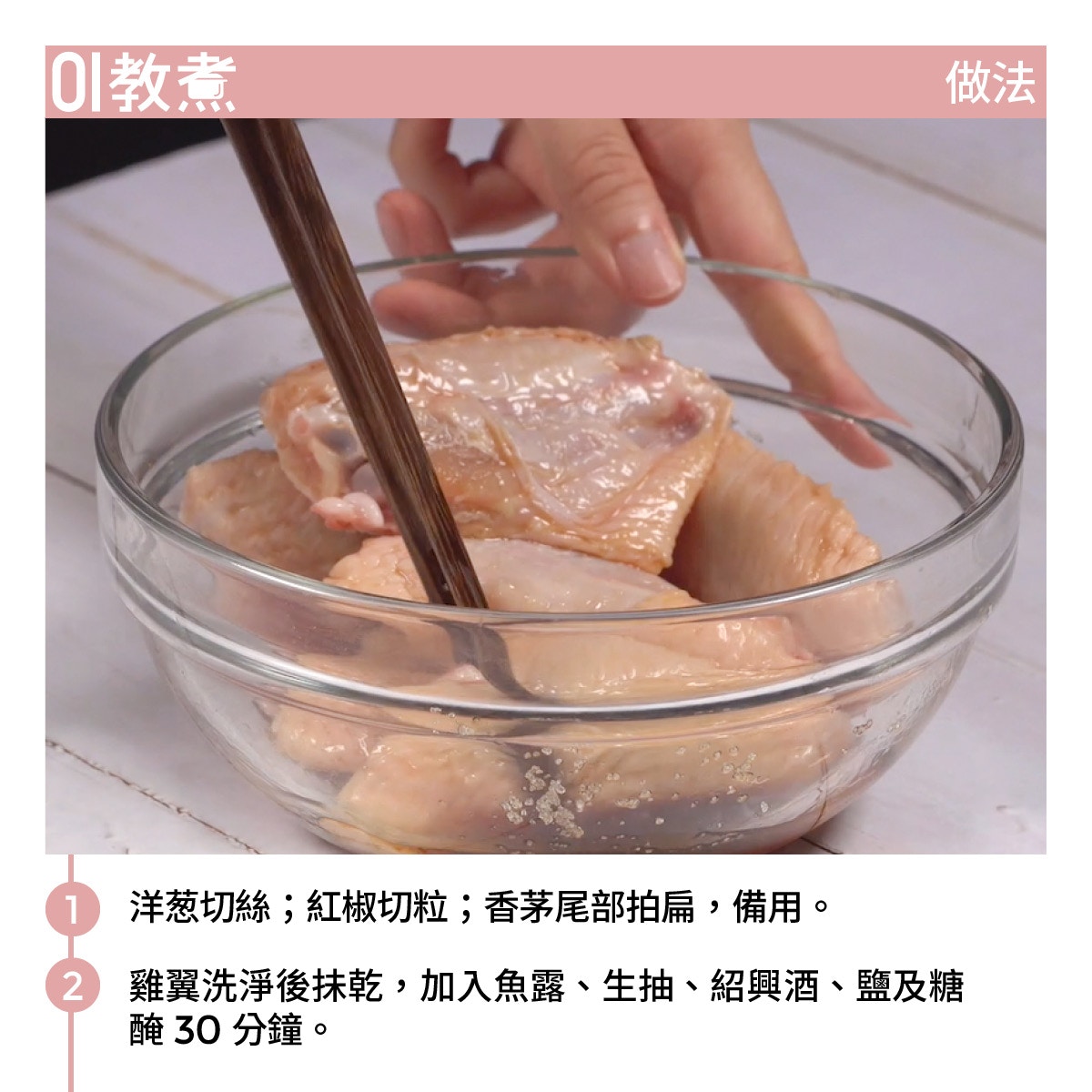 01教煮

做法

1 洋葱切絲；紅椒切粒；香茅尾部拍扁，備用。

2 雞翼洗淨後抹乾，加入魚露、生抽、紹興酒、鹽及糖醃 30 分鐘。