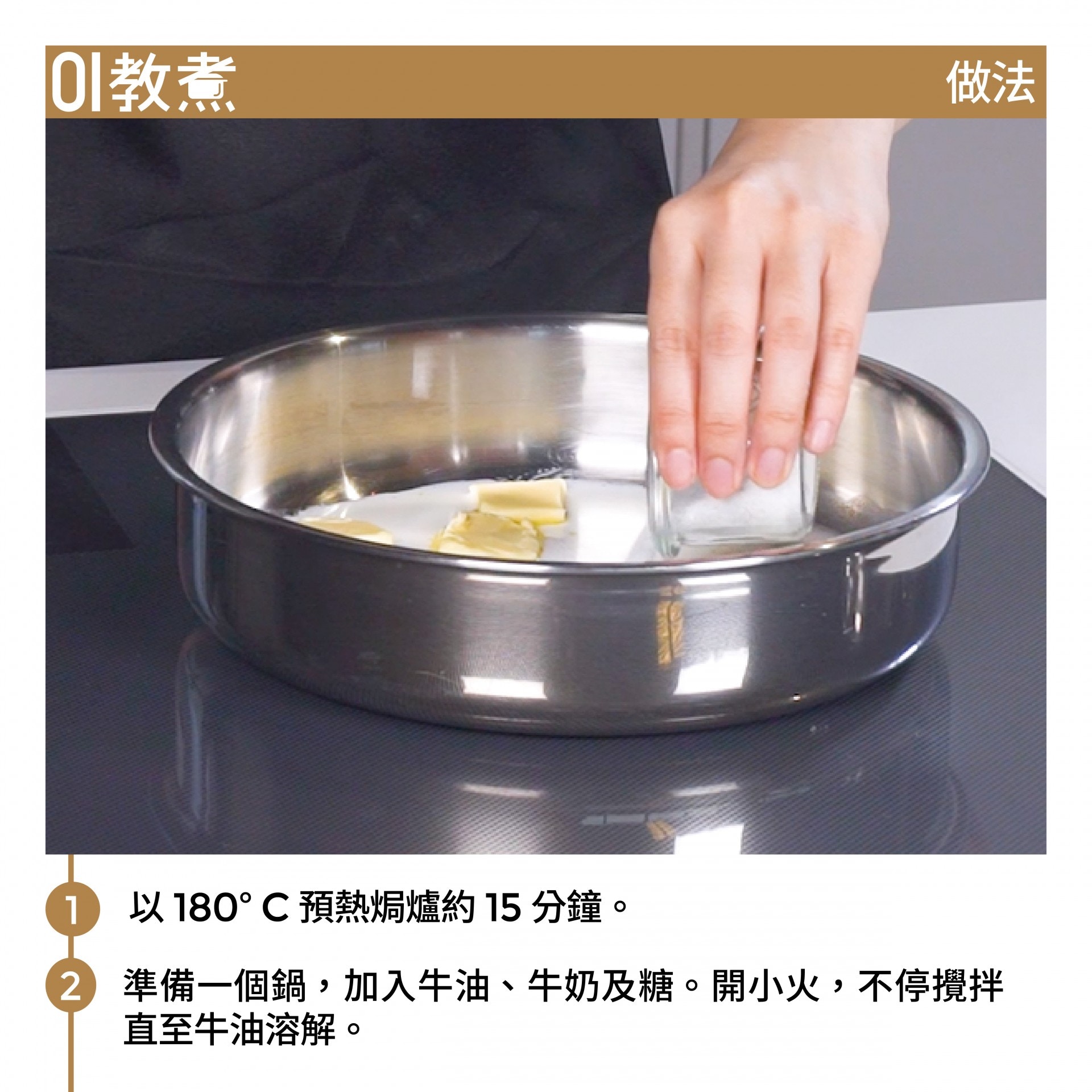 01教煮

做法

1 以 180° C 預熱焗爐約 15 分鐘。

2 準備一個鍋，加入牛油、牛奶及糖。開小火，不停攪拌直至牛油溶解。