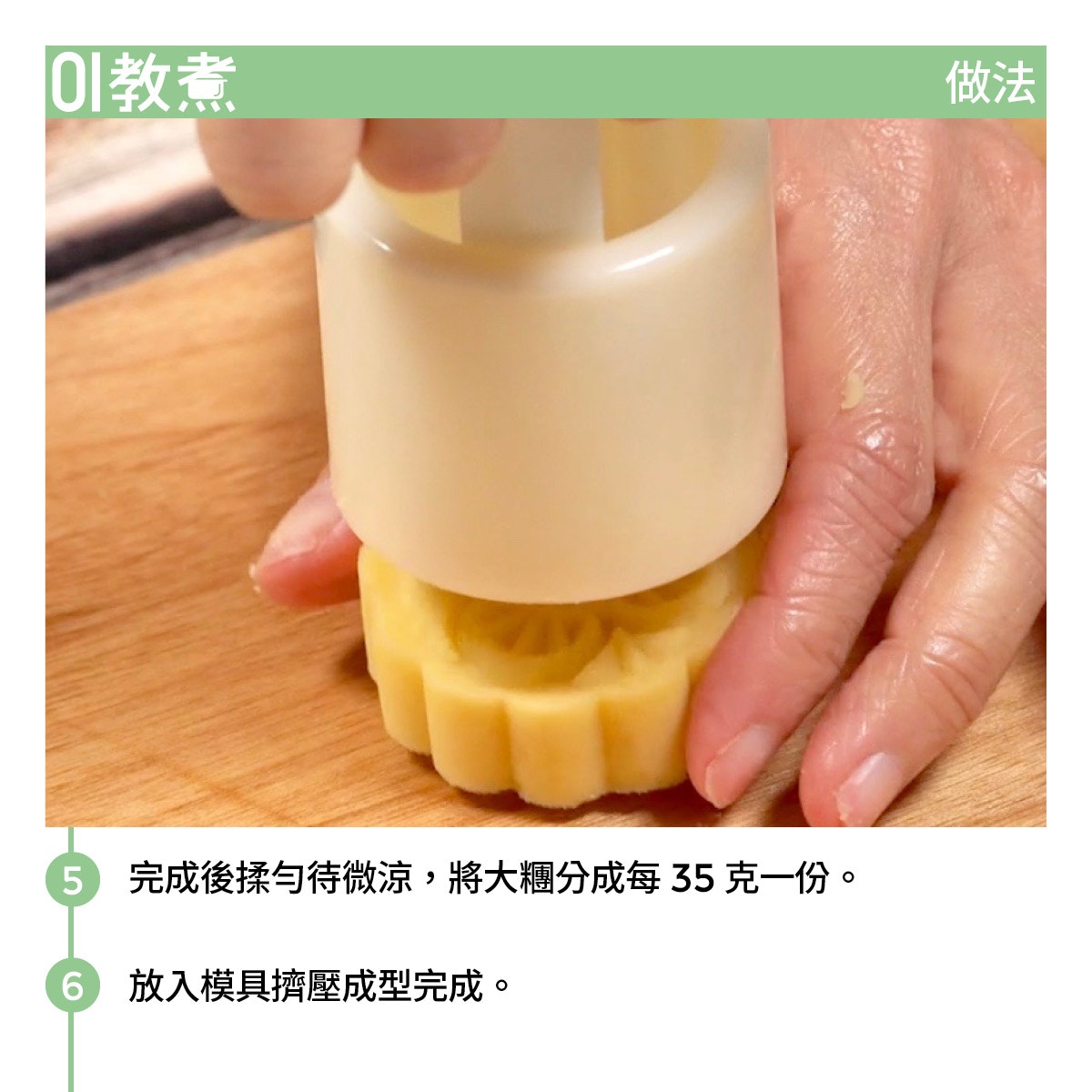 01教煮

做法

5 完成後揉勻待微涼，將大糰分成每 35 克一份。

6 放入模具擠壓成型完成。