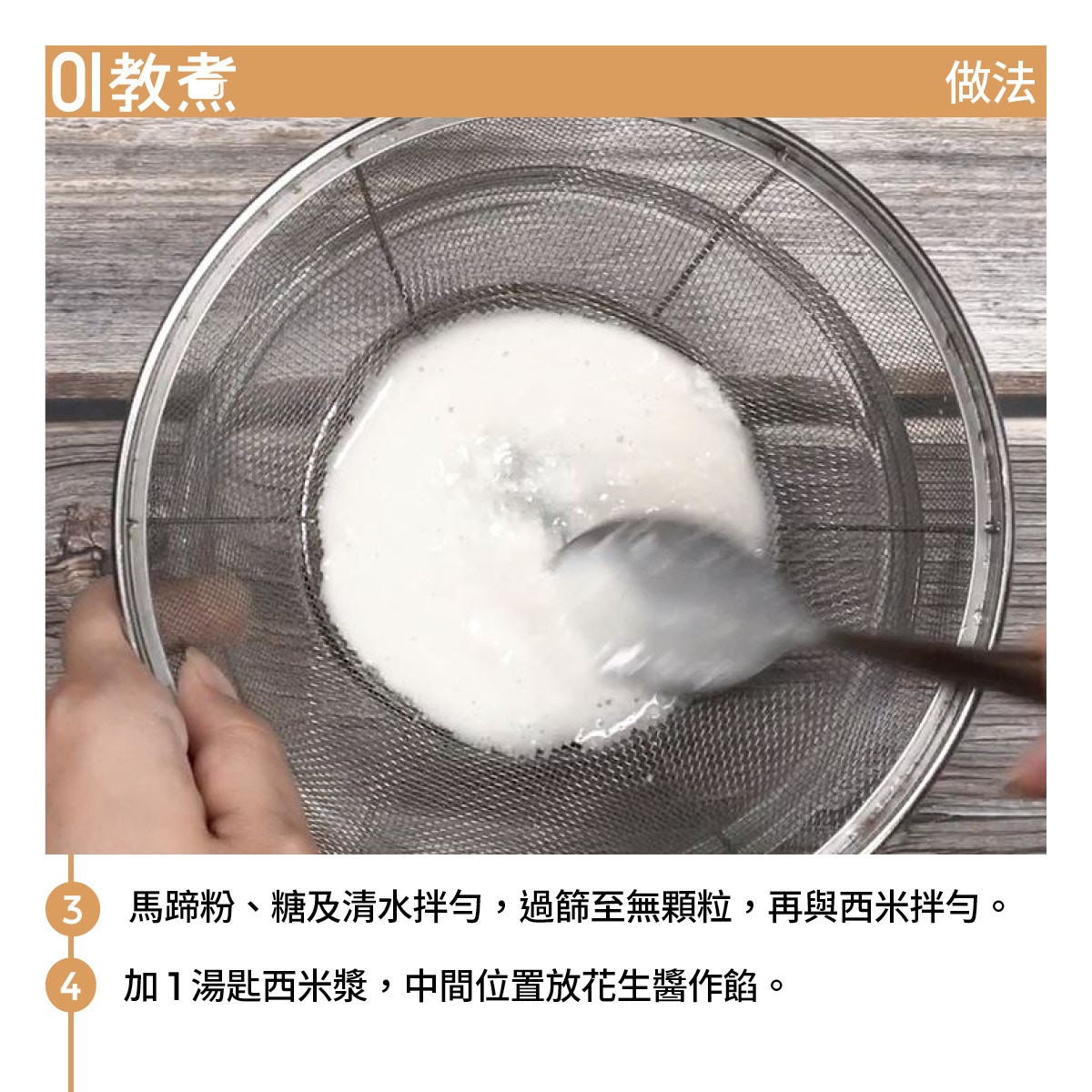 01教煮

做法

3 馬蹄粉、糖及清水拌勻，過篩至無顆粒，再與西米拌勻。

4 加1湯匙西米漿，中間位置放花生醬作餡。