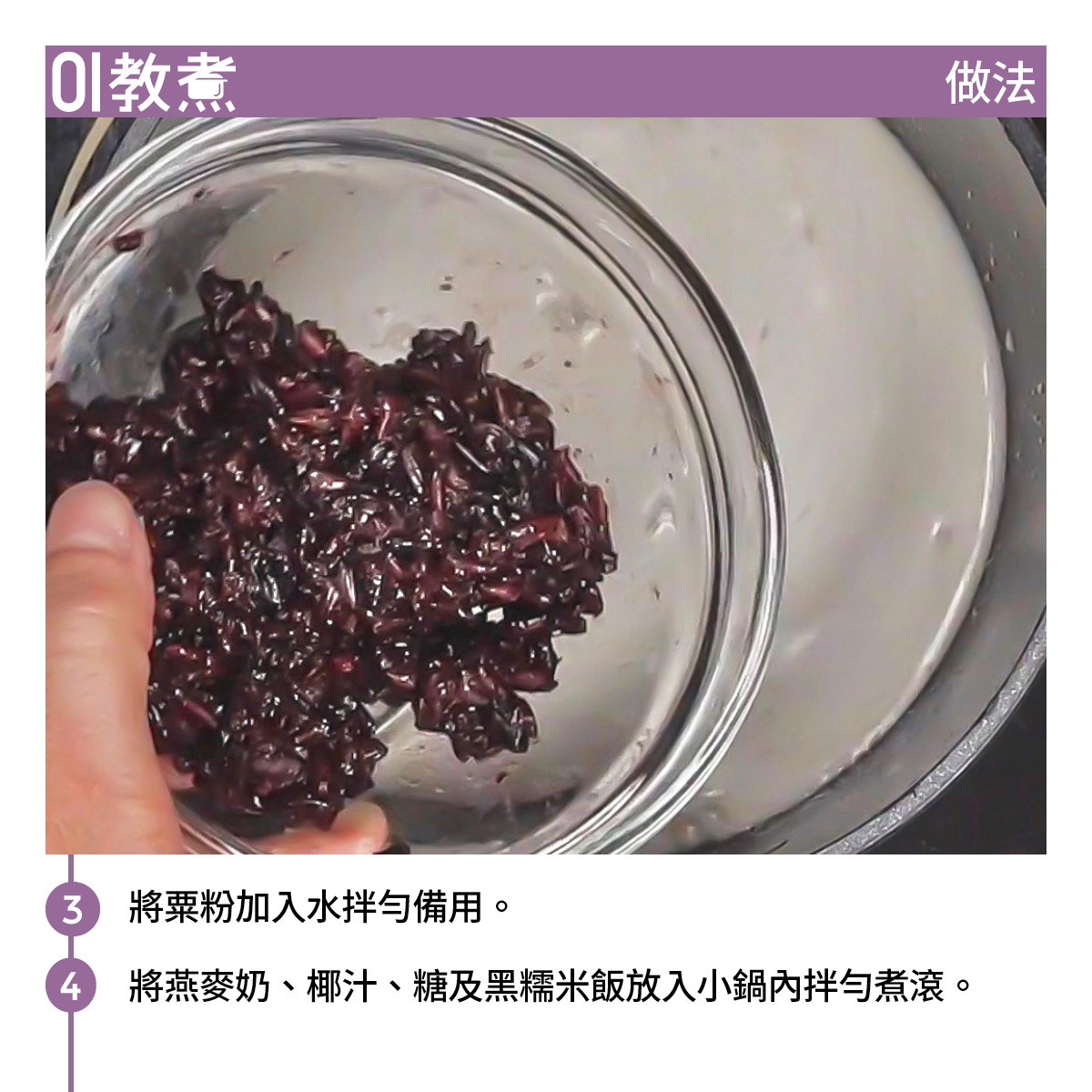 01教煮

做法

3 將粟粉加入水拌勻備用。

4 將燕麥奶、椰汁、糖及黑糯米飯放入小鍋內拌勻煮滾。