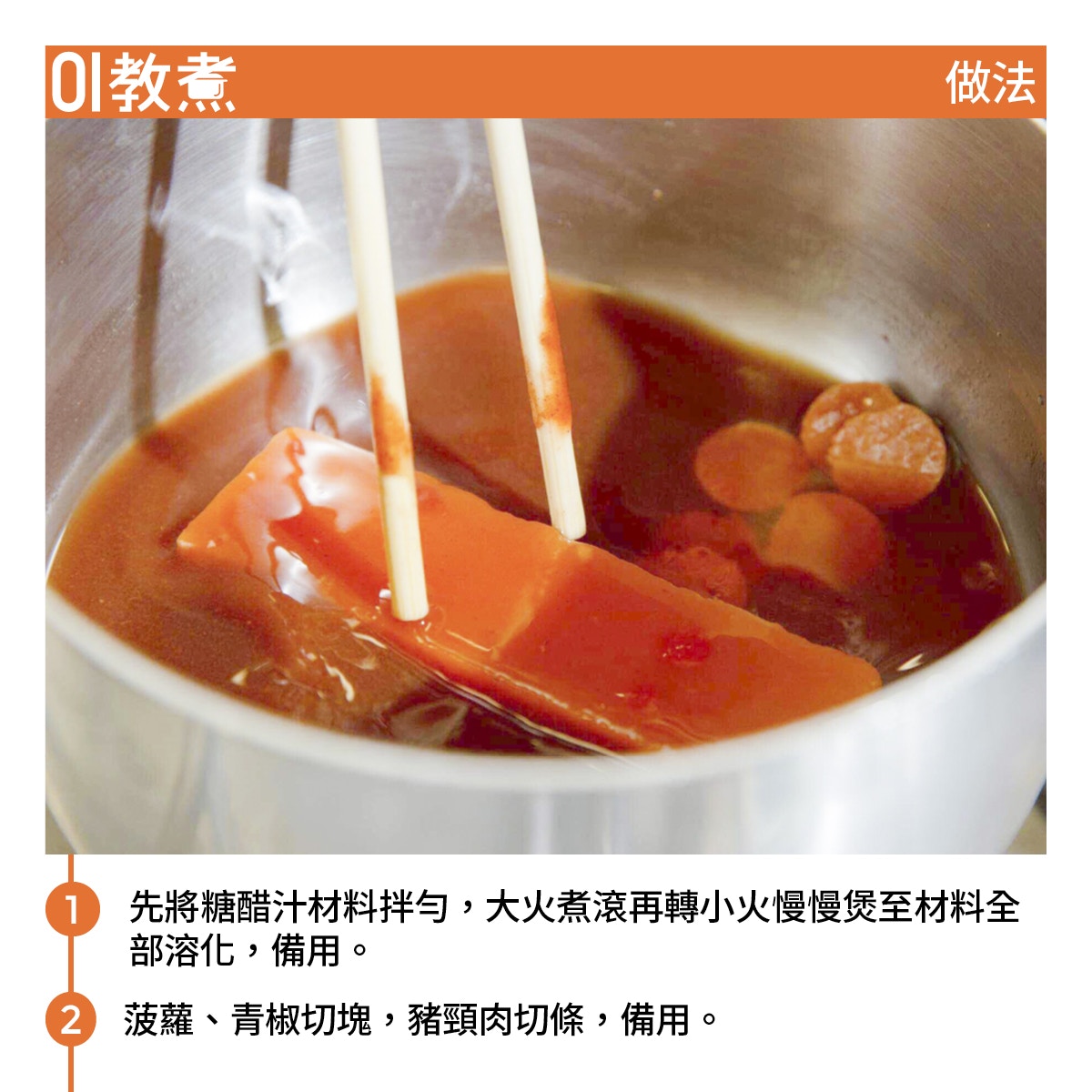 01教煮

做法

1 先將糖醋汁材料拌勻，大火煮滾再轉小火慢慢煲至材料全部溶化，備用。

2 菠蘿、青椒切塊，豬頸肉切條，備用。