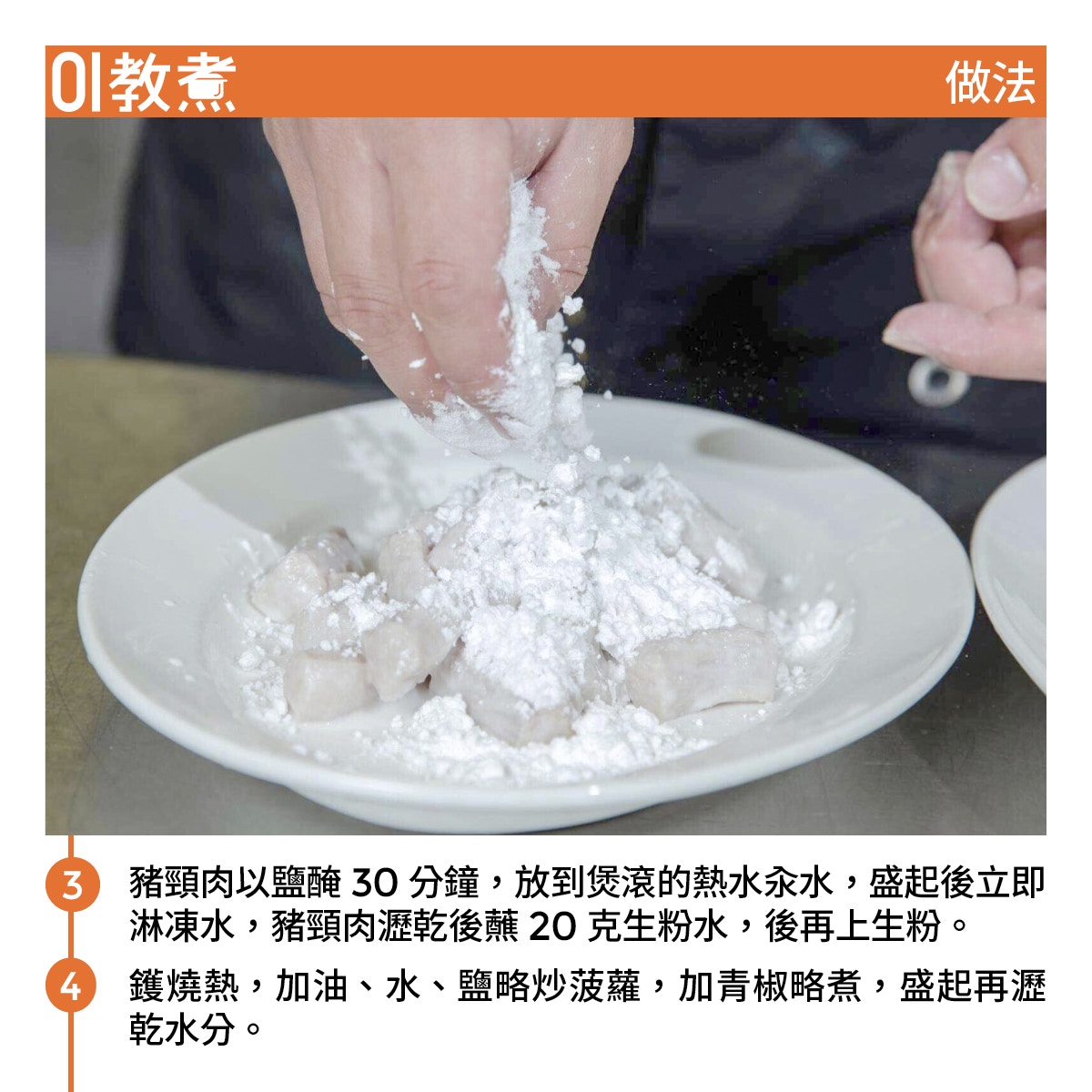 01教煮

做法

3 豬頸肉以鹽醃 30 分鐘，放到煲滾的熱水汆水，盛起後立即淋凍水，豬頸肉瀝乾後蘸 20 克生粉水，後再上生粉。

4 鑊燒熱，加油、水、鹽略炒菠蘿，加青椒略煮，盛起再瀝乾水分。