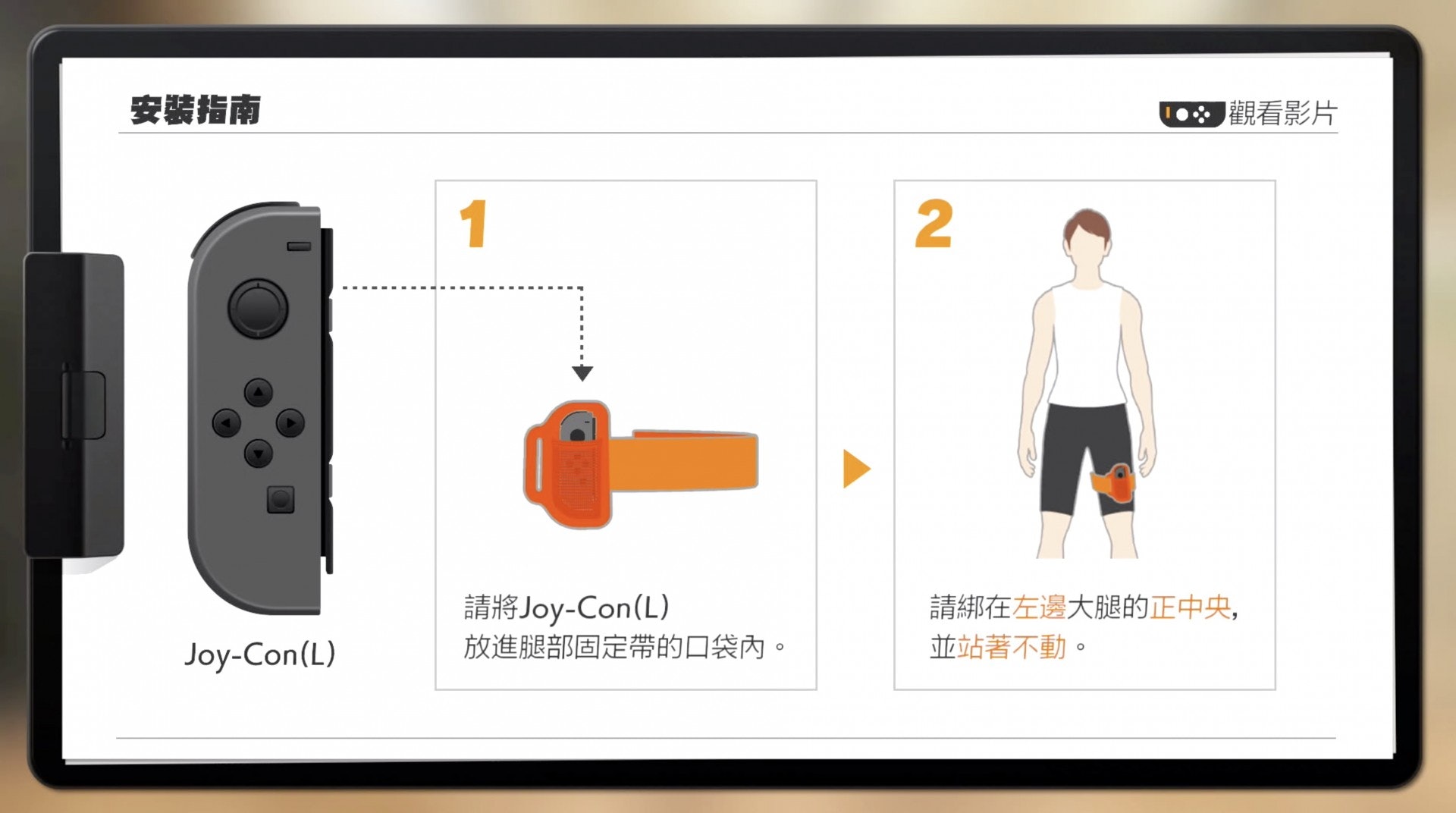 安裝指南

觀看影片

Joy-Con(L)

1

請將Joy-Con(L)
放進腿部固定帶的口袋內。

2

請綁在左邊大腿的正中央，
並站著不動。