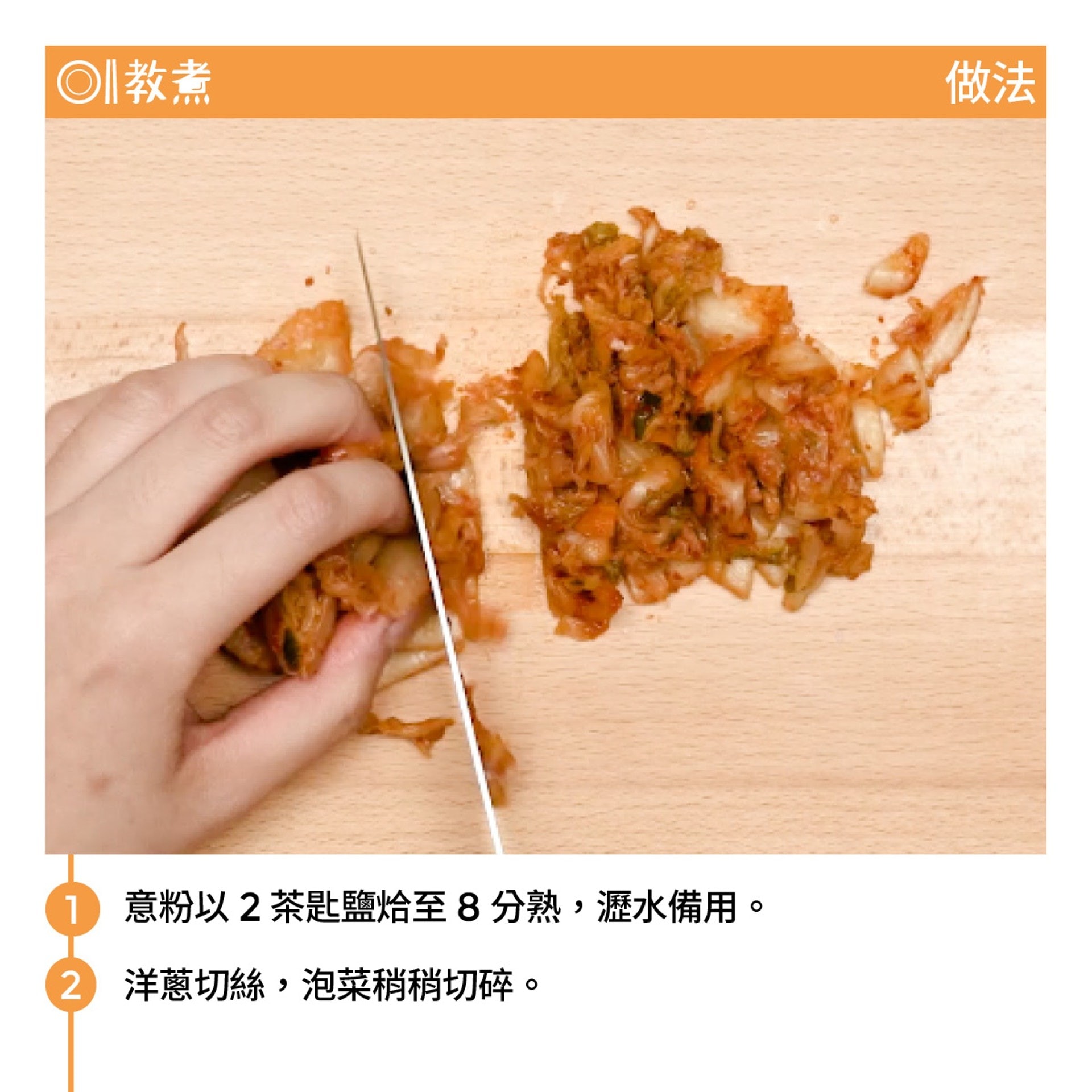 教煮

做法

1 意粉以 2 茶匙鹽烚至 8 分熟，瀝水備用。

2 洋蔥切絲，泡菜稍稍切碎。