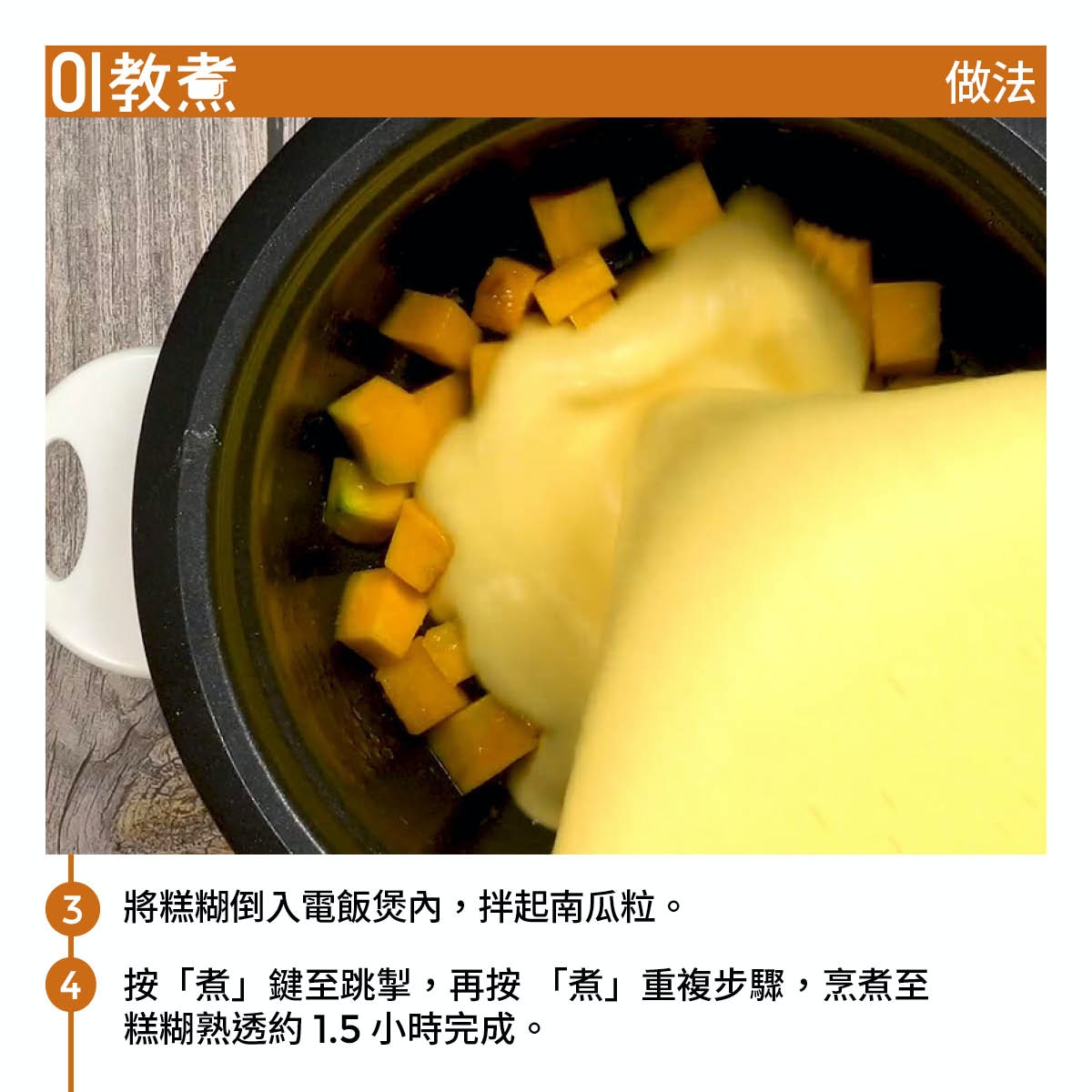 01教煮

做法

3 將糕糊倒入電飯煲內，拌起南瓜粒。

4 按「煮」鍵至跳掣，再按 「煮」重複步驟，烹煮至糕糊熟透約 1.5 小時完成。