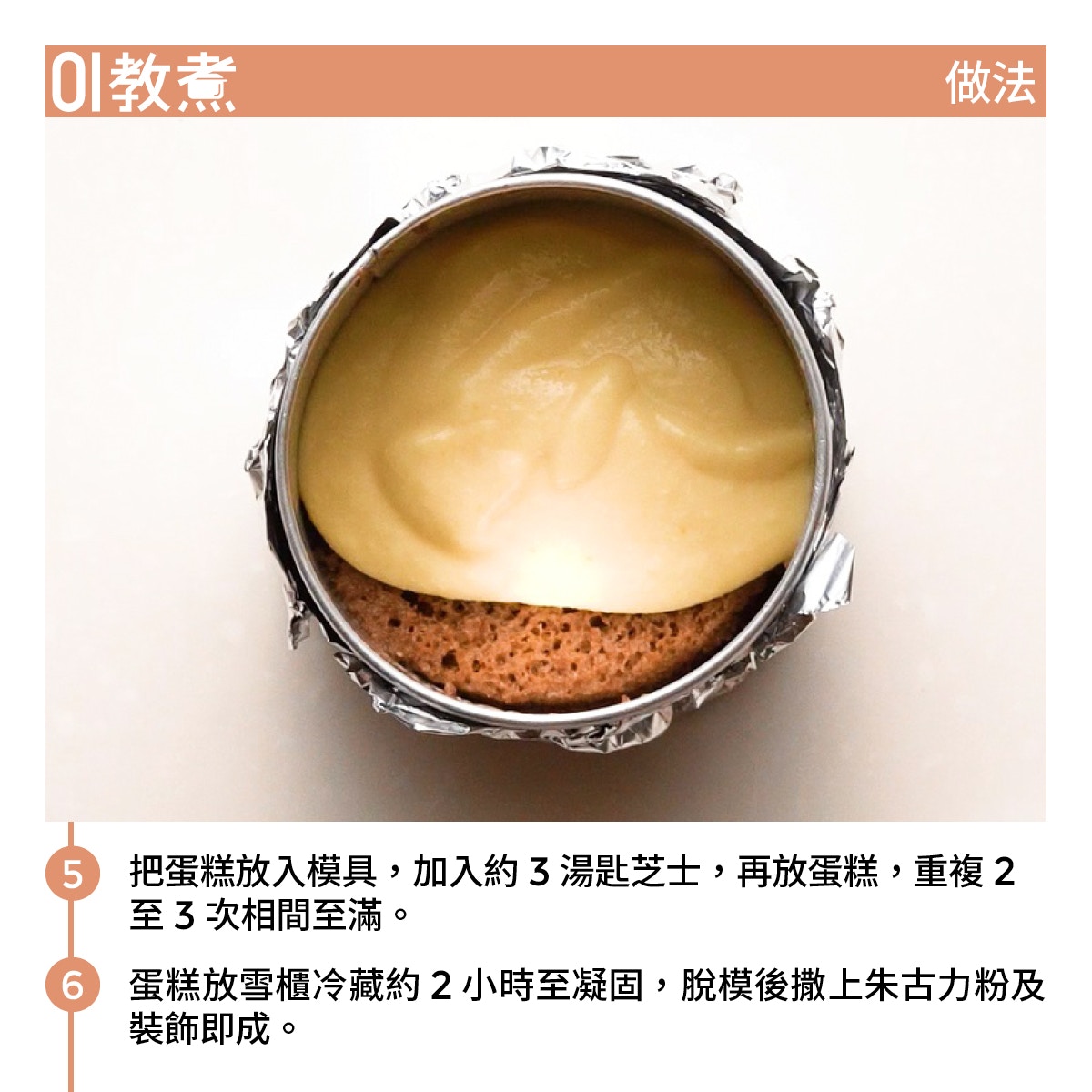 01教煮

做法

5 把蛋糕放入模具，加入約 3 湯匙芝士，再放蛋糕，重複 2 至 3 次相間至滿。

6 蛋糕放雪櫃冷藏約 2 小時至凝固，脫模後撒上朱古力粉及裝飾即成。