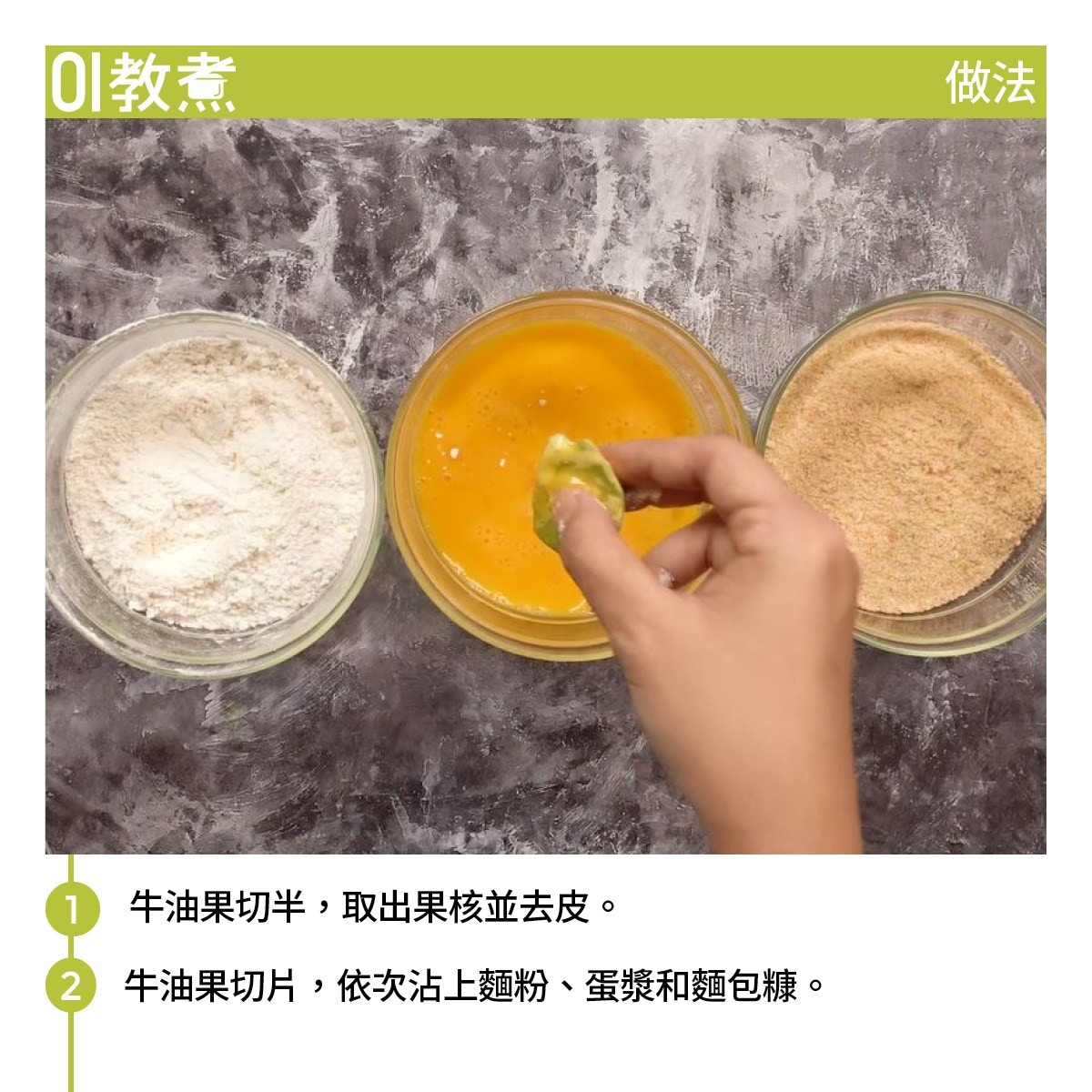 01教煮

做法

1 牛油果切半，取出果核並去皮。

2 牛油果切片，依次沾上麵粉、蛋漿和麵包糠。