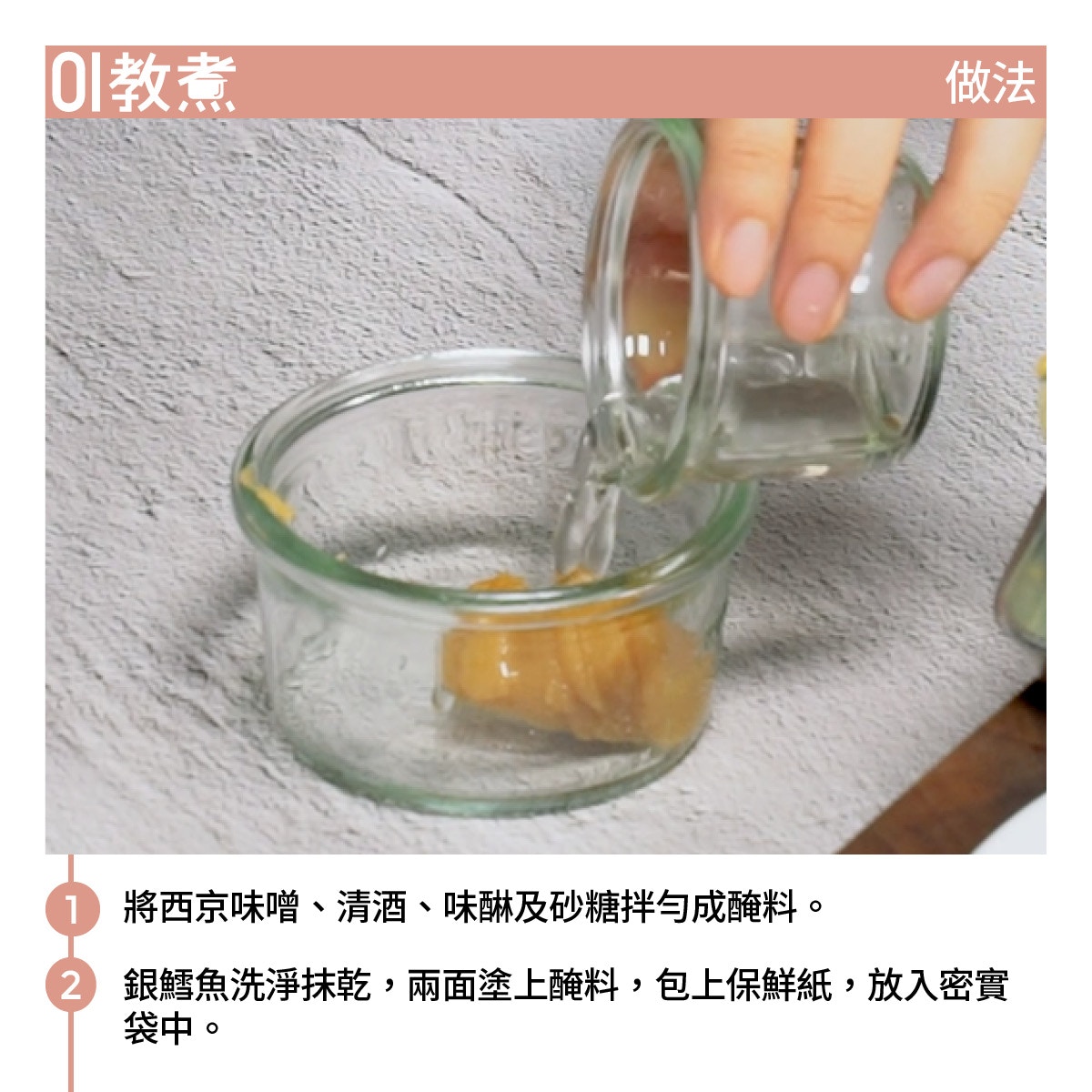 01教煮

做法

1 將西京味噌、清酒、味醂及砂糖拌勻成醃料。

2 銀鱈魚洗淨抹乾，兩面塗上醃料，包上保鮮紙，放入密實袋中。