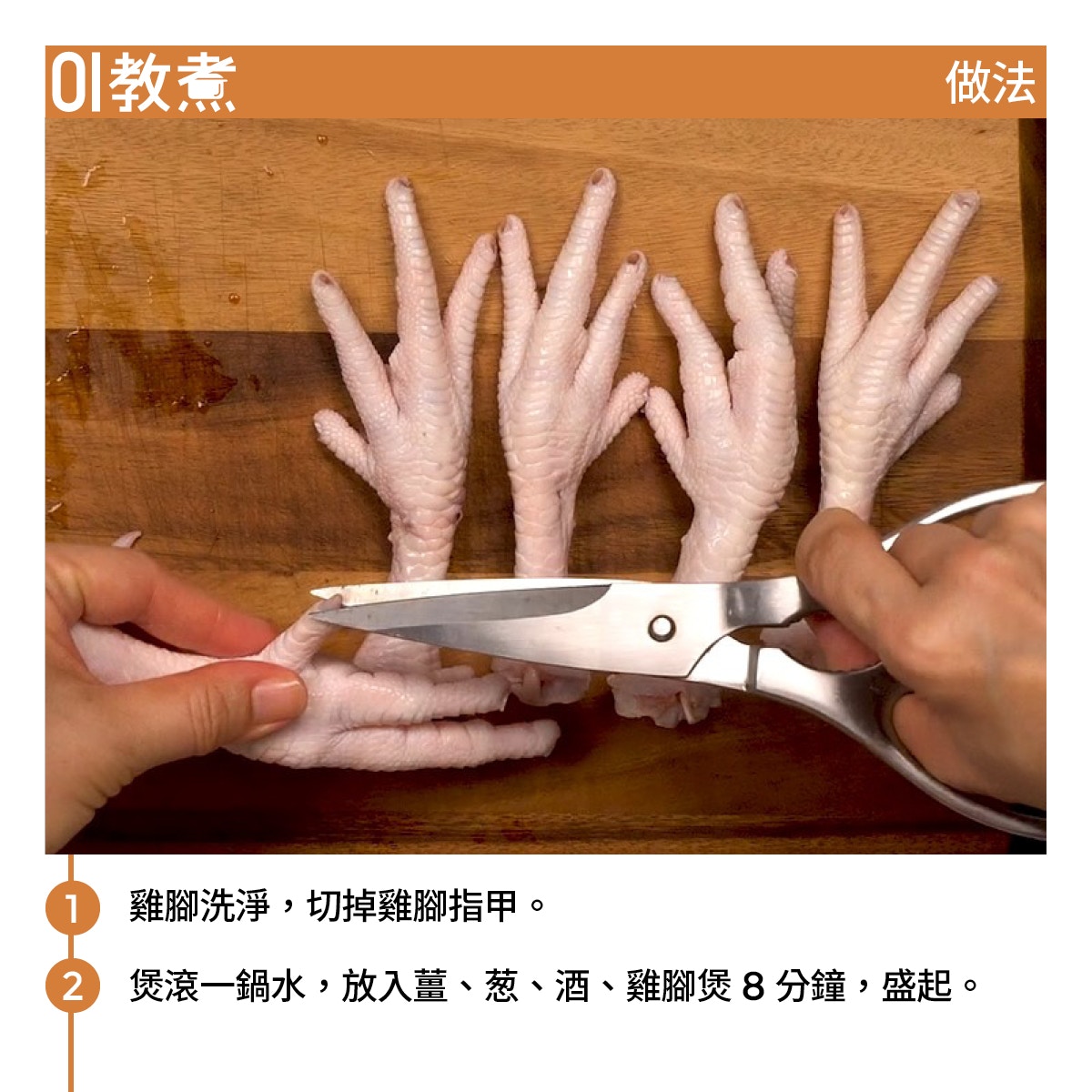 01教煮

做法

1 雞腳洗淨，切掉雞腳指甲。

2 煲滾一鍋水，放入薑、葱、酒、雞腳煲 8 分鐘，盛起。