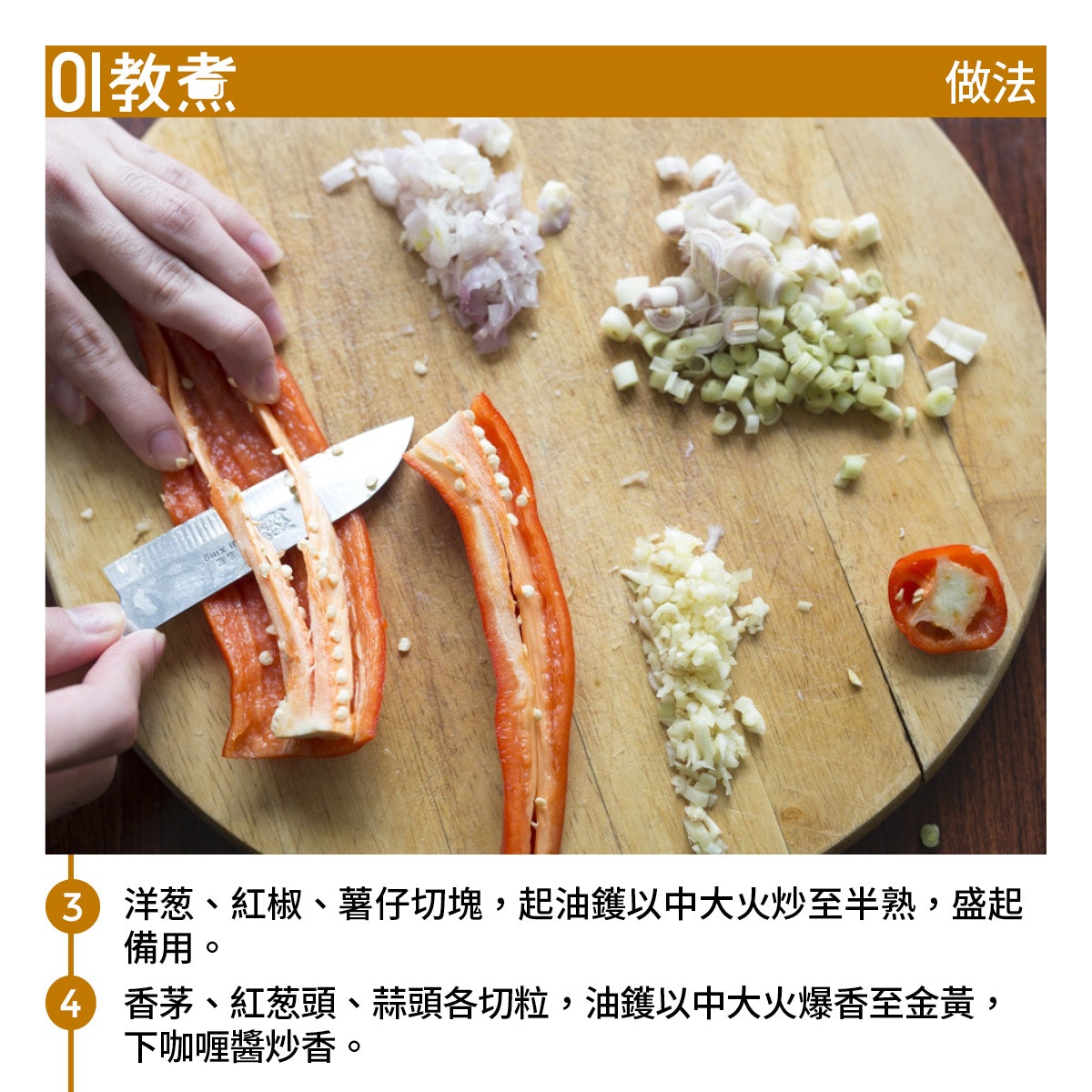 01教煮

做法

3 洋葱、紅椒、薯仔切塊，起油鑊以中大火炒至半熟，盛起備用。

4 香茅、紅葱頭、蒜頭各切粒，油鑊以中大火爆香至金黃，下咖喱醬炒香。