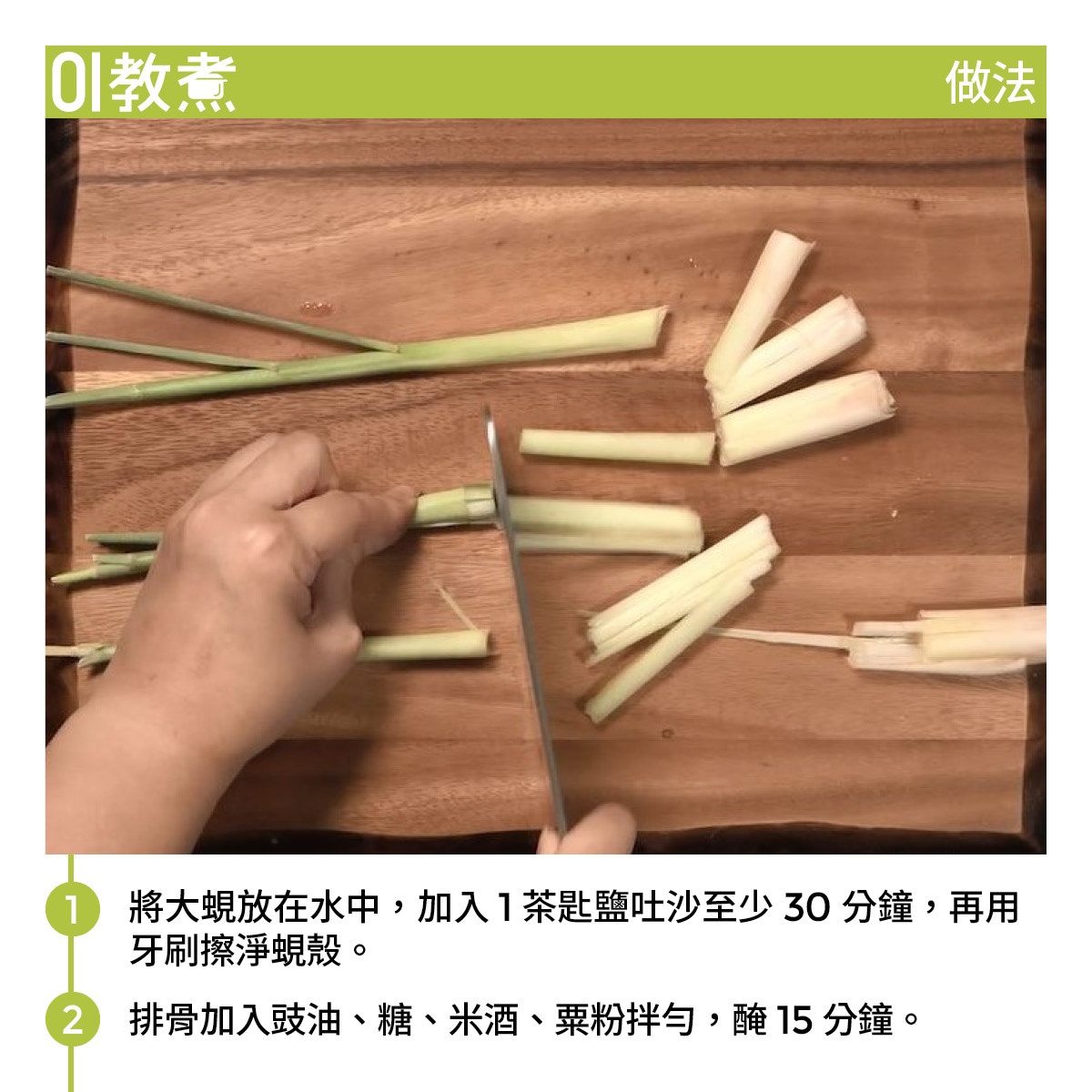 01教煮

做法

1 將大蜆放在水中，加入 1 茶匙鹽吐沙至少 30 分鐘，再用牙刷擦淨蜆殼。

2 排骨加入豉油、糖、米酒、粟粉拌勻，醃 15 分鐘。