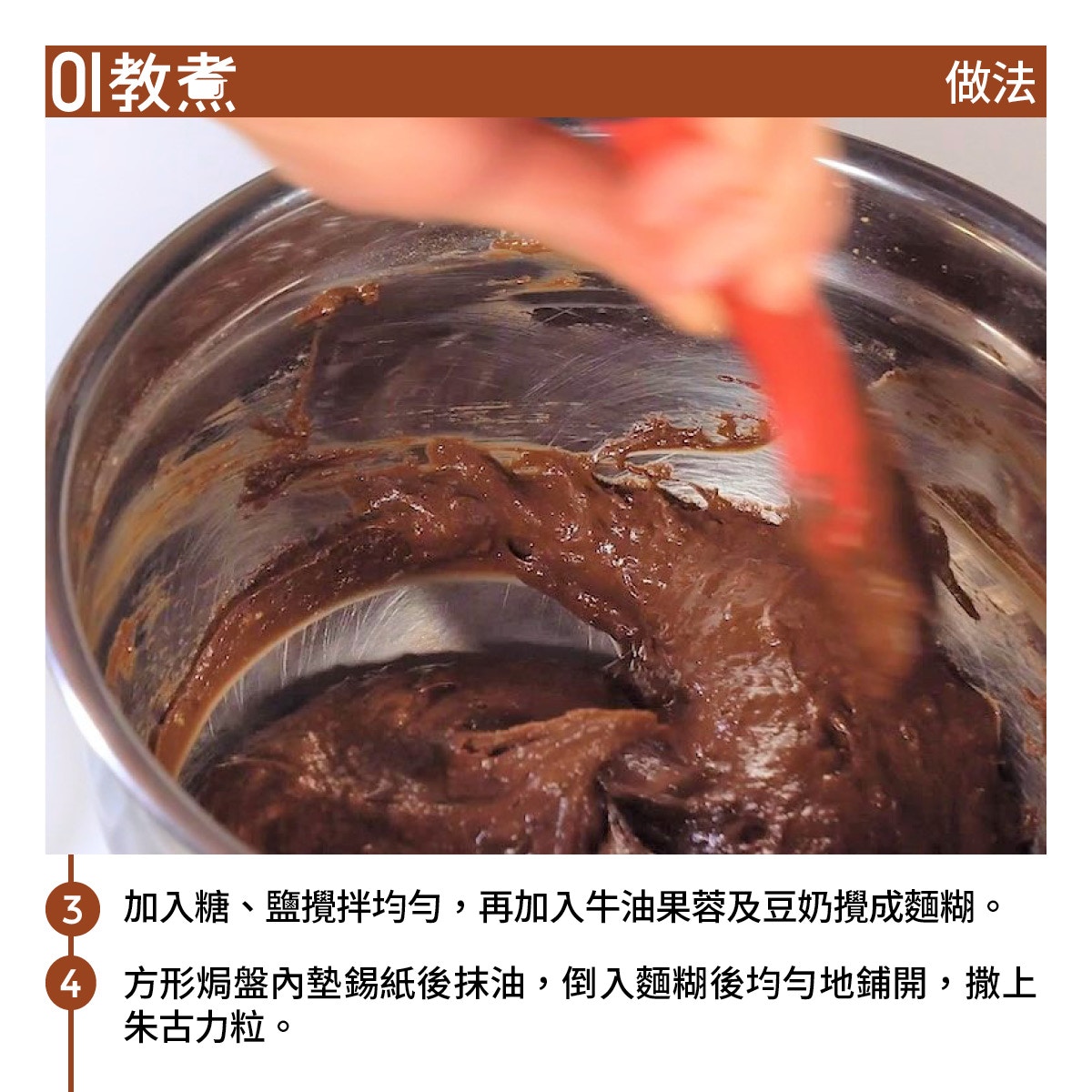 01教煮

做法

3 加入糖、鹽攪拌均勻，再加入牛油果蓉及豆奶攪成麵糊。

4 方形焗盤內墊錫紙後抹油，倒入麵糊後均勻地鋪開，撒上朱古力粒。