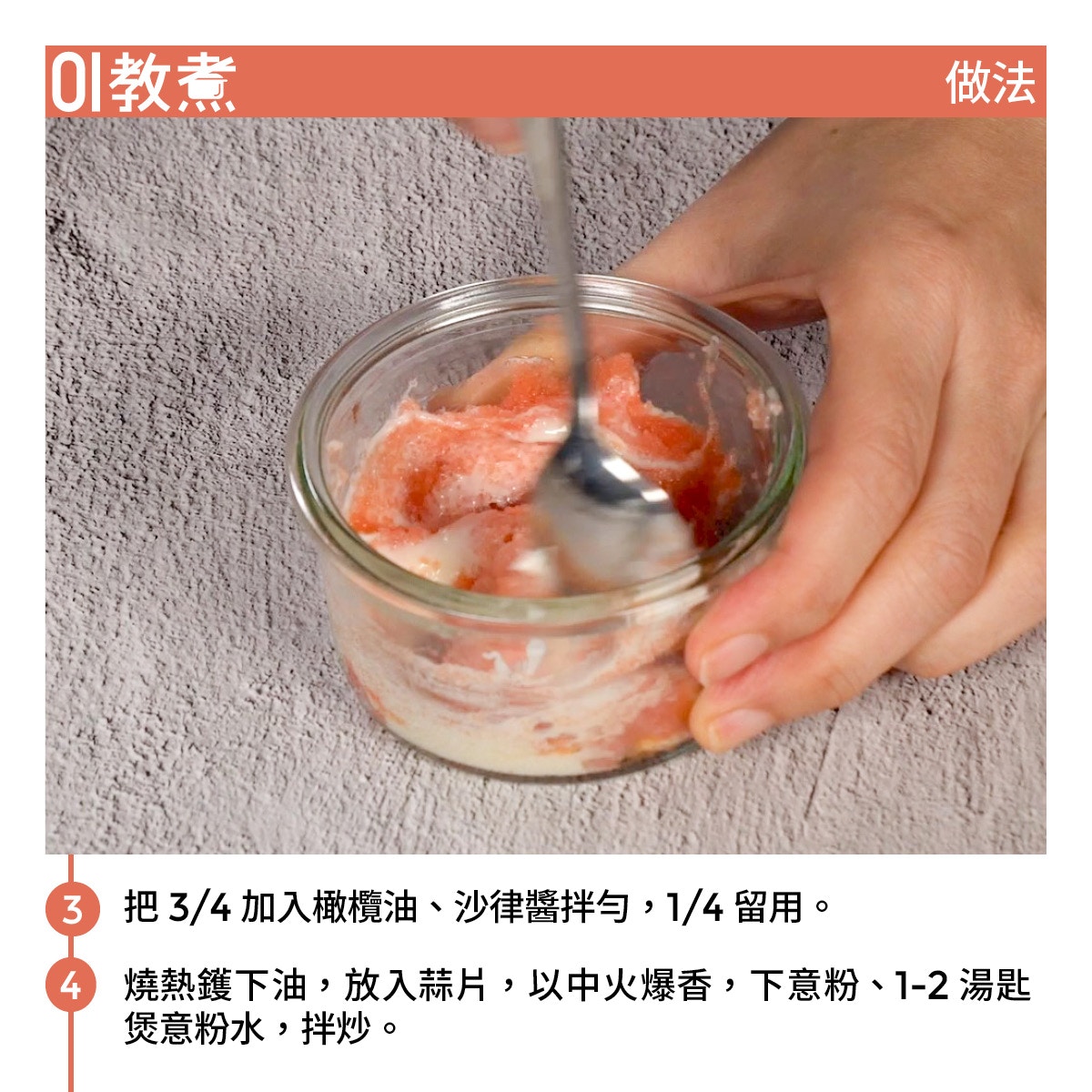 01教煮

做法

3 把 3/4 加入橄欖油、沙律醬拌勻，1/4 留用。

4 燒熱鑊下油，放入蒜片，以中火爆香，下意粉、1-2 湯匙煲意粉水，拌炒。