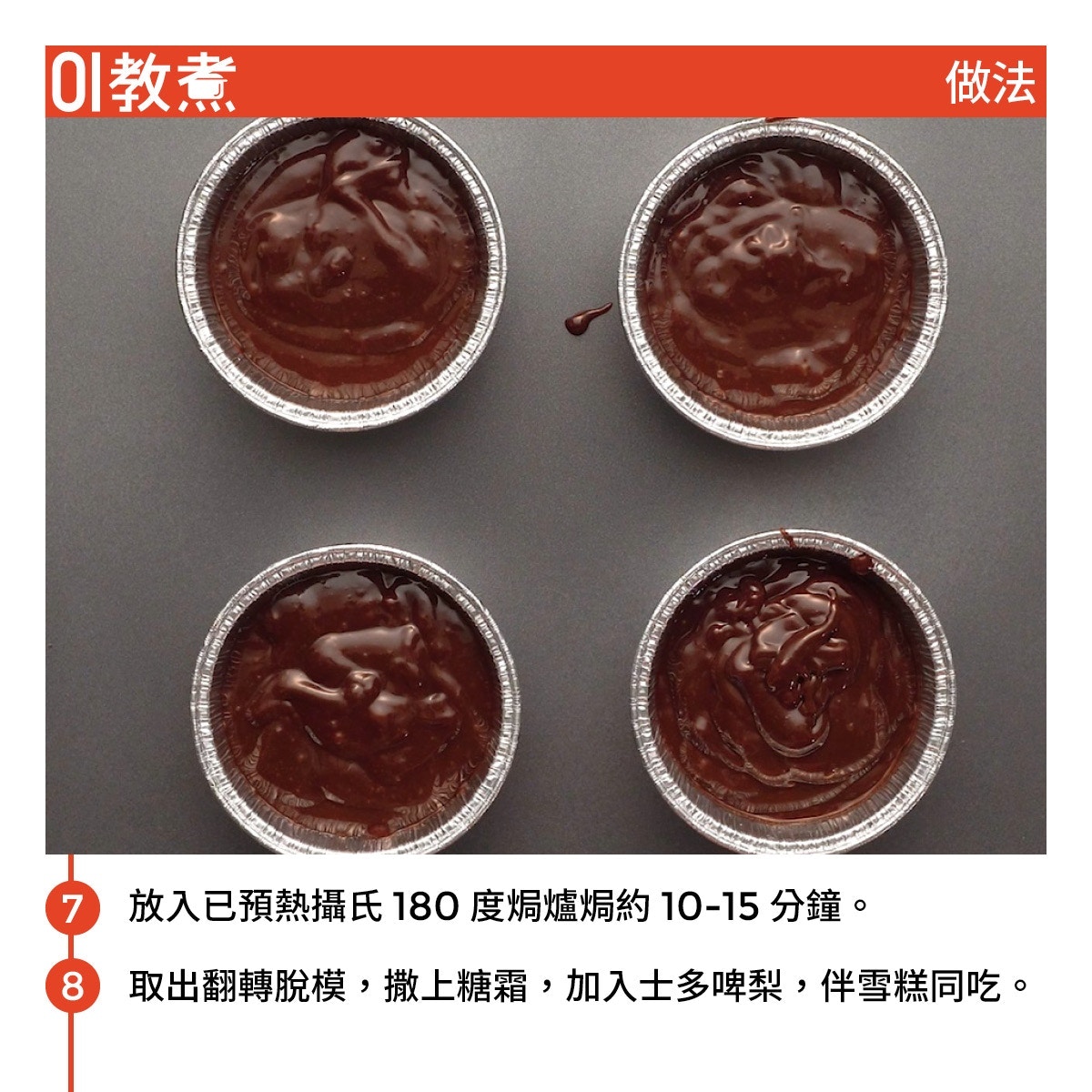 01教煮

做法

7 放入已預熱攝氏 180 度焗爐焗約 10-15 分鐘。

8 取出翻轉脫模，撒上糖霜，加入士多啤梨，伴雪糕同吃。