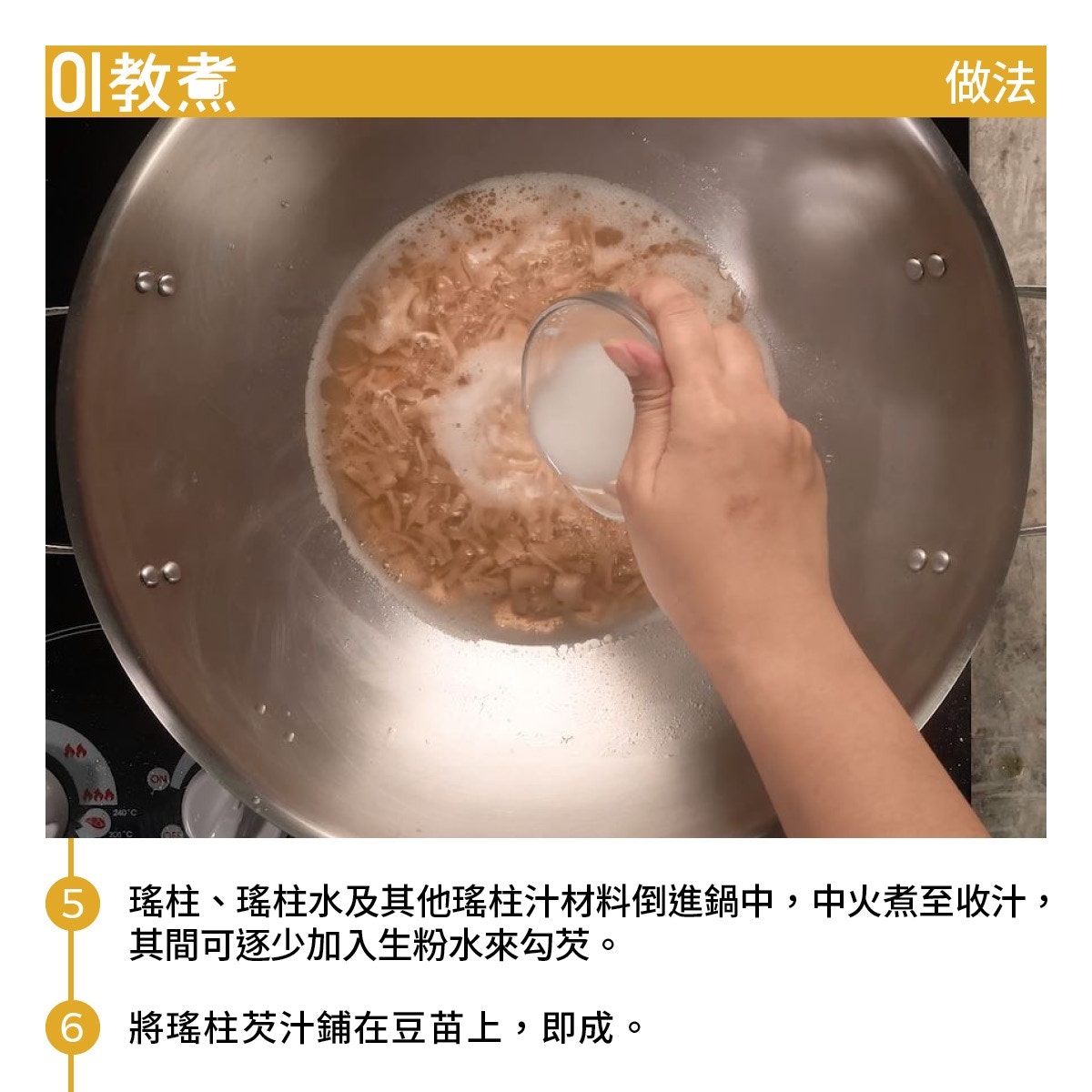 01教煮

做法

ON
240°C
200°C

5 瑤柱、瑤柱水及其他瑤柱汁材料倒進鍋中，中火煮至收汁，其間可逐少加入生粉水來勾芡。

6 將瑤柱芡汁鋪在豆苗上，即成。