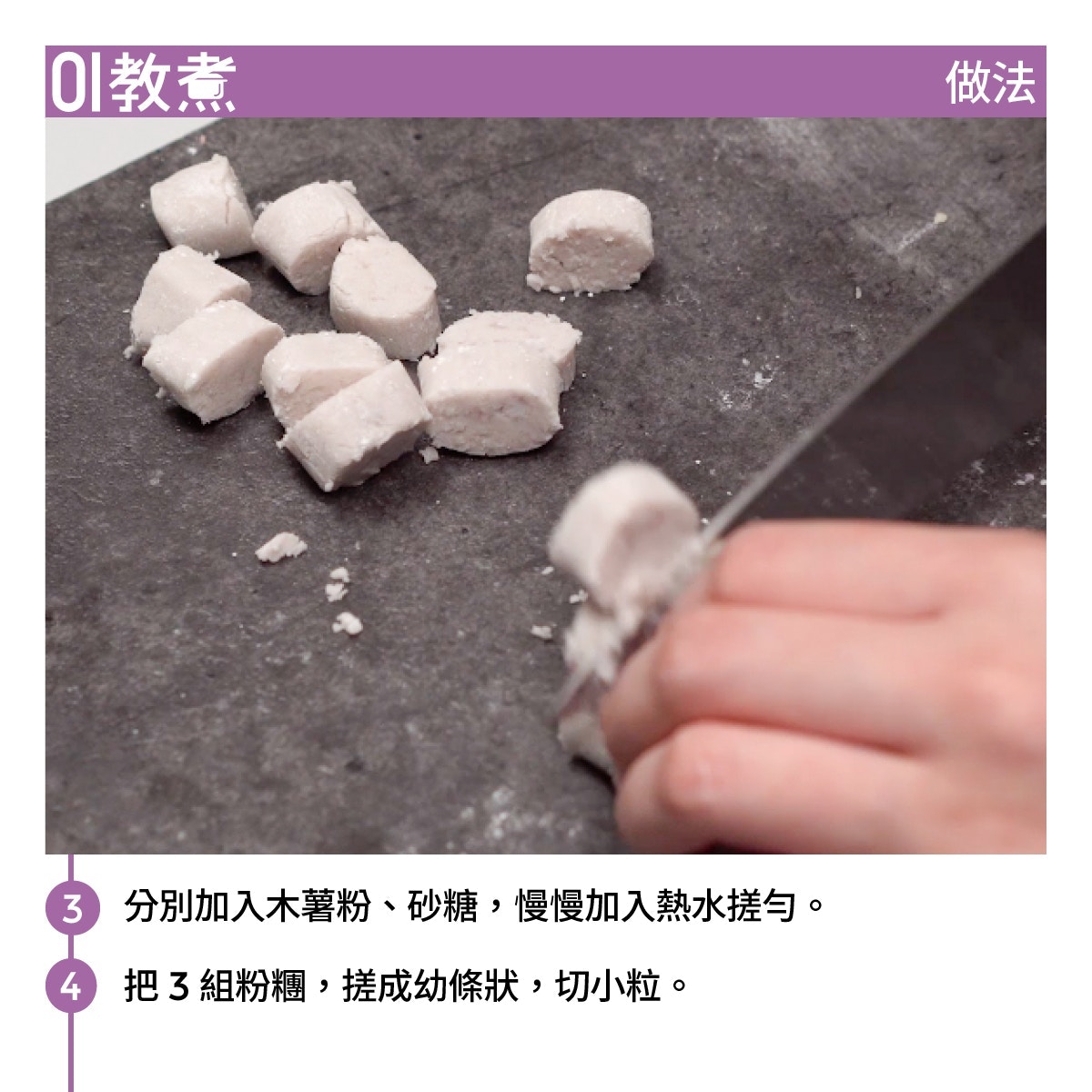 01教煮

做法

3 分別加入木薯粉、砂糖，慢慢加入熱水搓勻。

4 把 3 組粉糰，搓成幼條狀，切小粒。