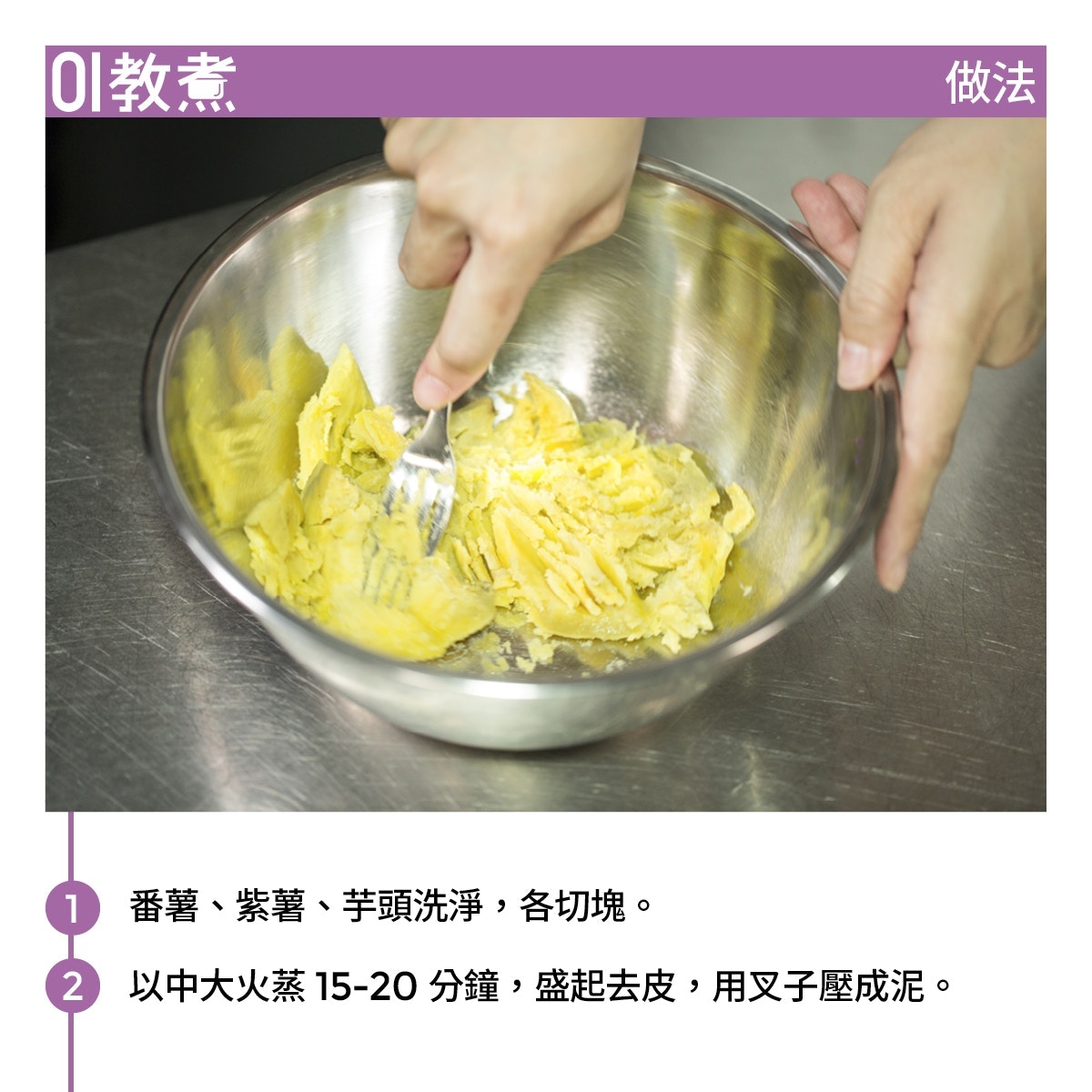 01教煮

做法

1 番薯、紫薯、芋頭洗淨，各切塊。

2 以中大火蒸 15-20 分鐘，盛起去皮，用叉子壓成泥。